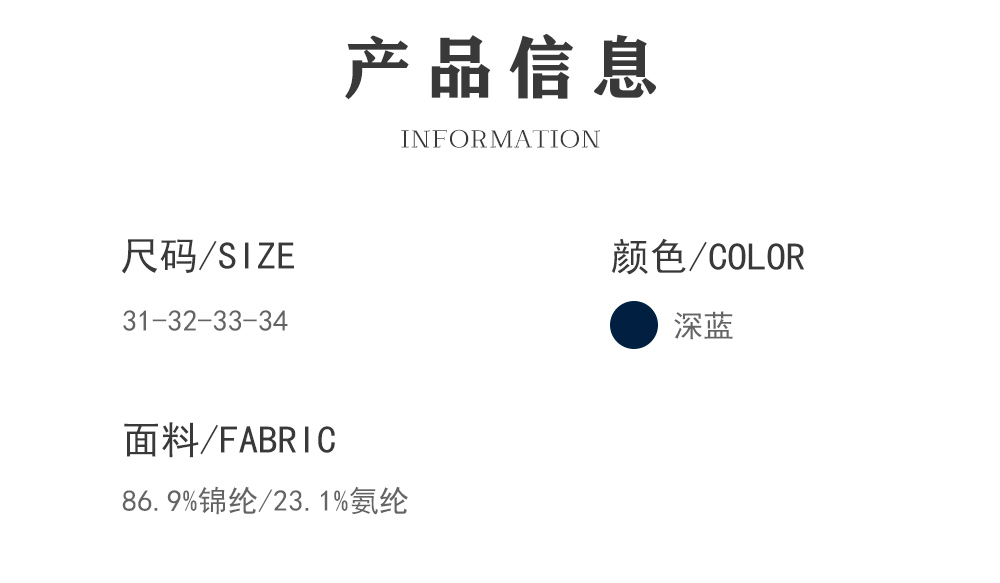 产品信息

INFORMATION

尺码/SIZE

31-32-33-34

颜色/COLOR

深蓝

面料/FABRIC

86.9%锦纶/23.1%氨纶