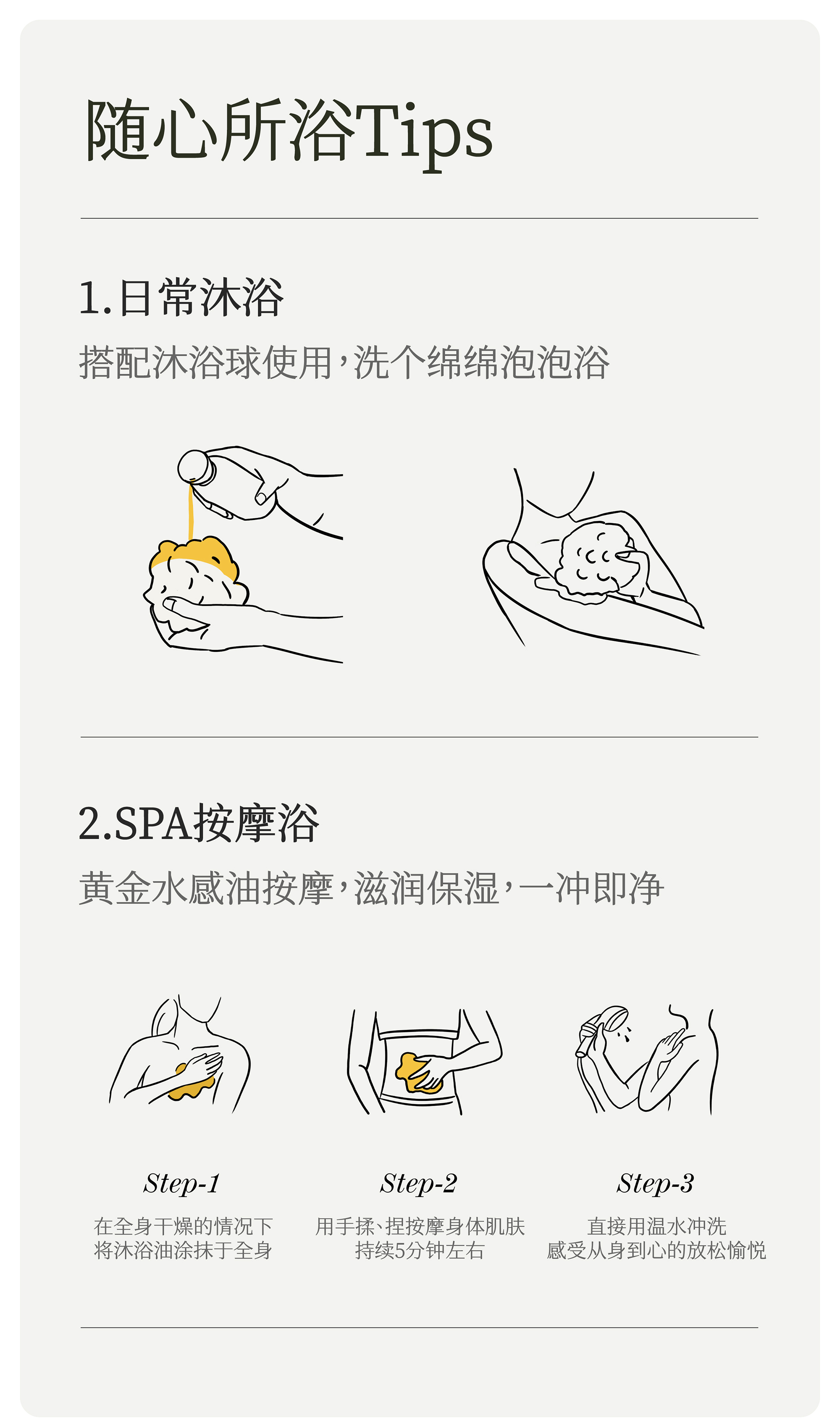 随心所浴Tips

1.日常沐浴

搭配沐浴球使用，洗个绵绵泡泡浴

2.SPA按摩浴

黄金水感油按摩，滋润保湿，一冲即净

Step-1

在全身干燥的情况下
将沐浴油涂抹于全身

Step-2

用手揉、捏按摩身体肌肤
持续5分钟左右

Step-3

直接用温水冲洗
感受从身到心的放松愉悦