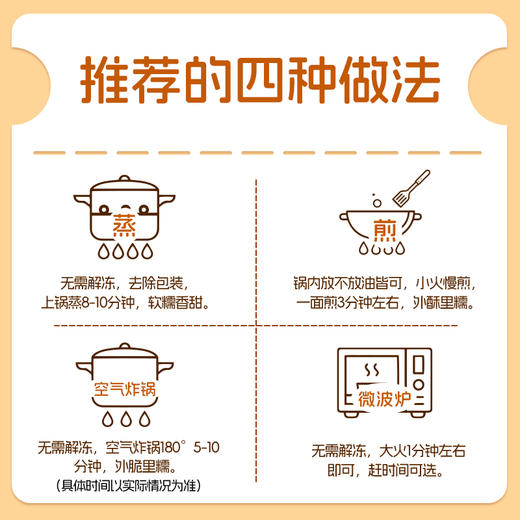 推荐的四种做法

蒸

无需解冻，去除包装，上锅蒸8-10分钟，软糯香甜。

煎

锅内放不放油皆可，小火慢煎，一面煎3分钟左右，外酥里糯。

空气炸锅

无需解冻，空气炸锅180° 5-10分钟，外脆里糯。
（具体时间以实际情况为准）

微波炉

无需解冻，大火1分钟左右即可，赶时间可选。