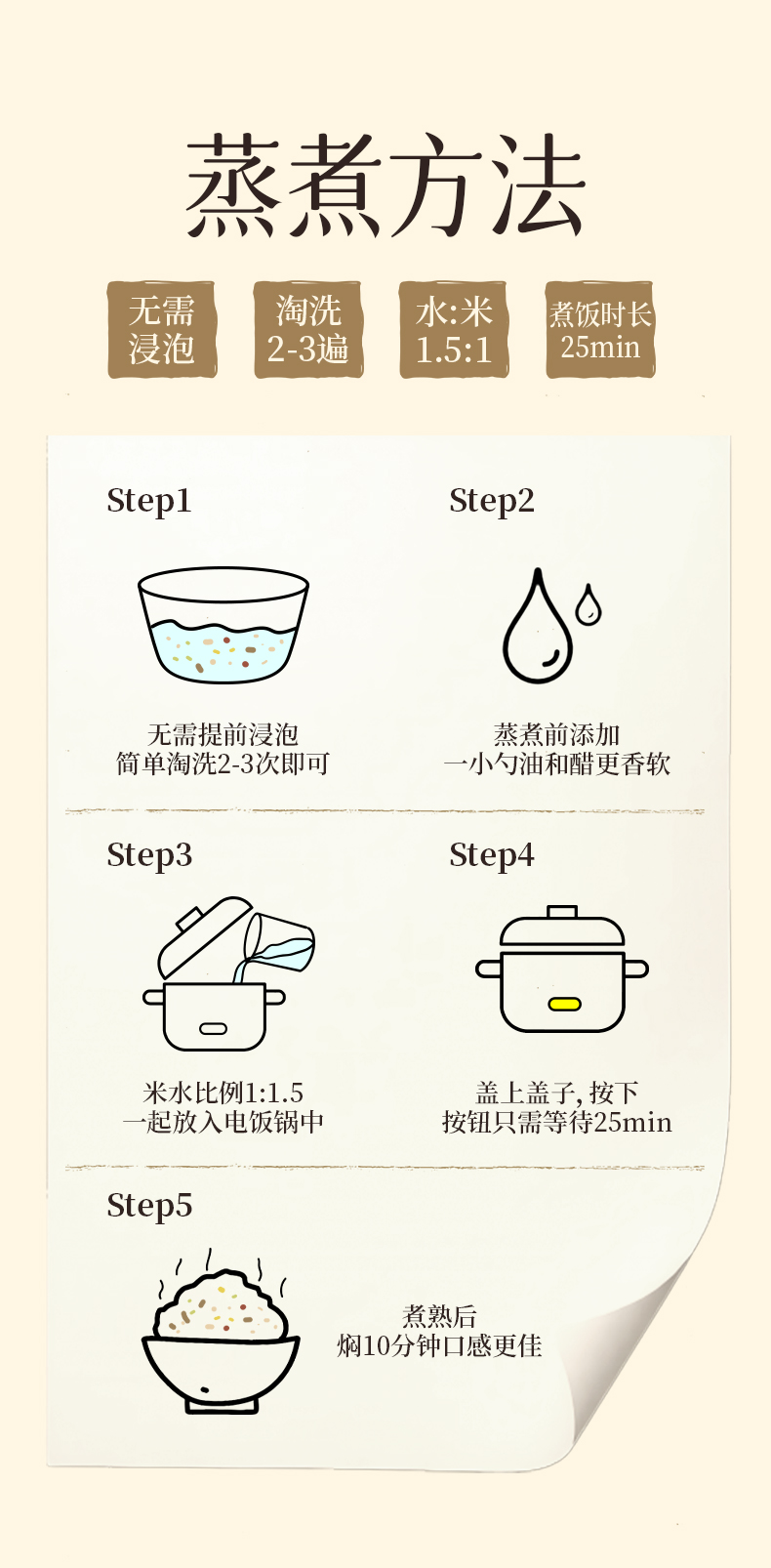 蒸煮方法

无需浸泡

淘洗2-3遍

水:米 1.5:1

煮饭时长 25min

Step1

无需提前浸泡
简单淘洗2-3次即可

Step2

蒸煮前添加
一小勺油和醋更香软

Step3

米水比例1:1.5
一起放入电饭锅中

Step4

盖上盖子, 按下
按钮只需等待25min

Step5

煮熟后
焖10分钟口感更佳