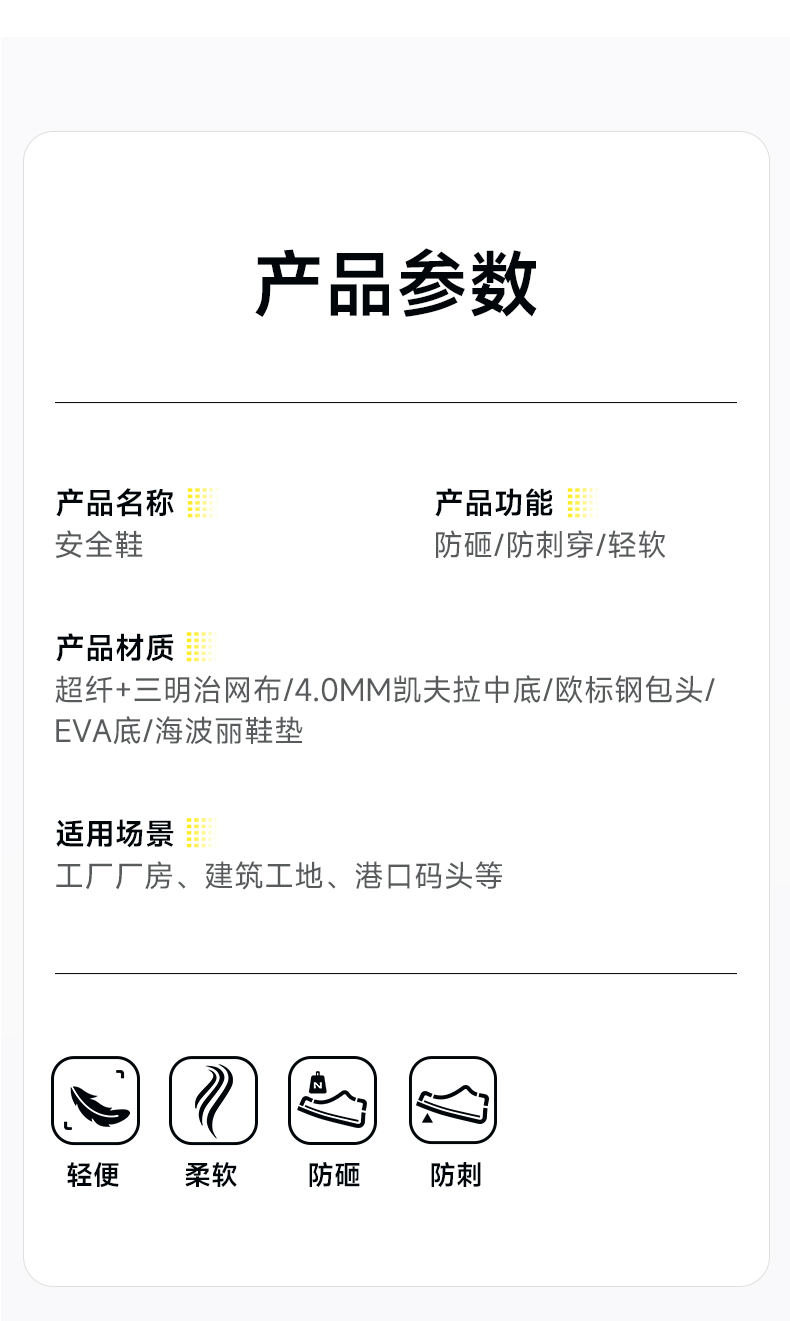 产品参数

产品名称
安全鞋

产品功能
防砸/防刺穿/轻软

产品材质
超纤+三明治网布/4.0MM凯夫拉中底/欧标钢包头/EVA底/海波丽鞋垫

适用场景
工厂厂房、建筑工地、港口码头等

轻便

柔软

防砸

防刺