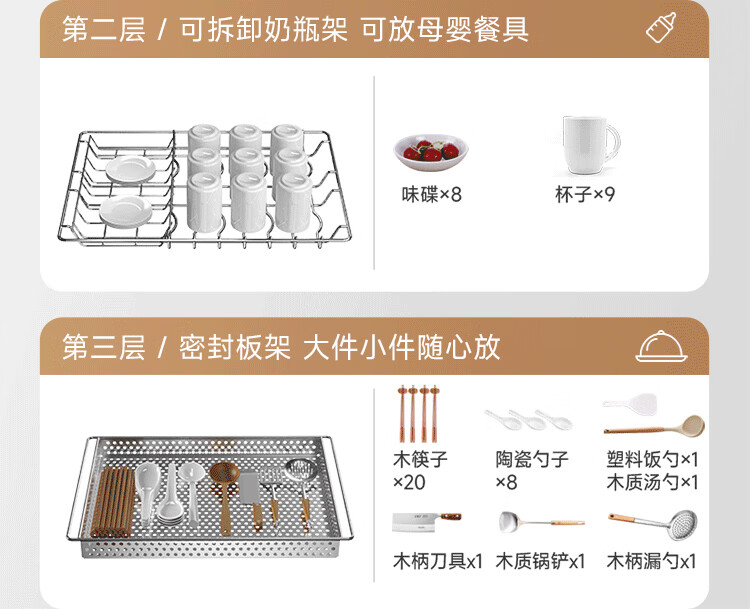 第二层 / 可拆卸奶瓶架 可放母婴餐具

味碟×8

杯子×9

第三层 / 密封板架 大件小件随心放

木筷子 ×20

陶瓷勺子 ×8

塑料饭勺×1 木质汤勺×1

木柄刀具x1

木质锅铲x1

木柄漏勺x1