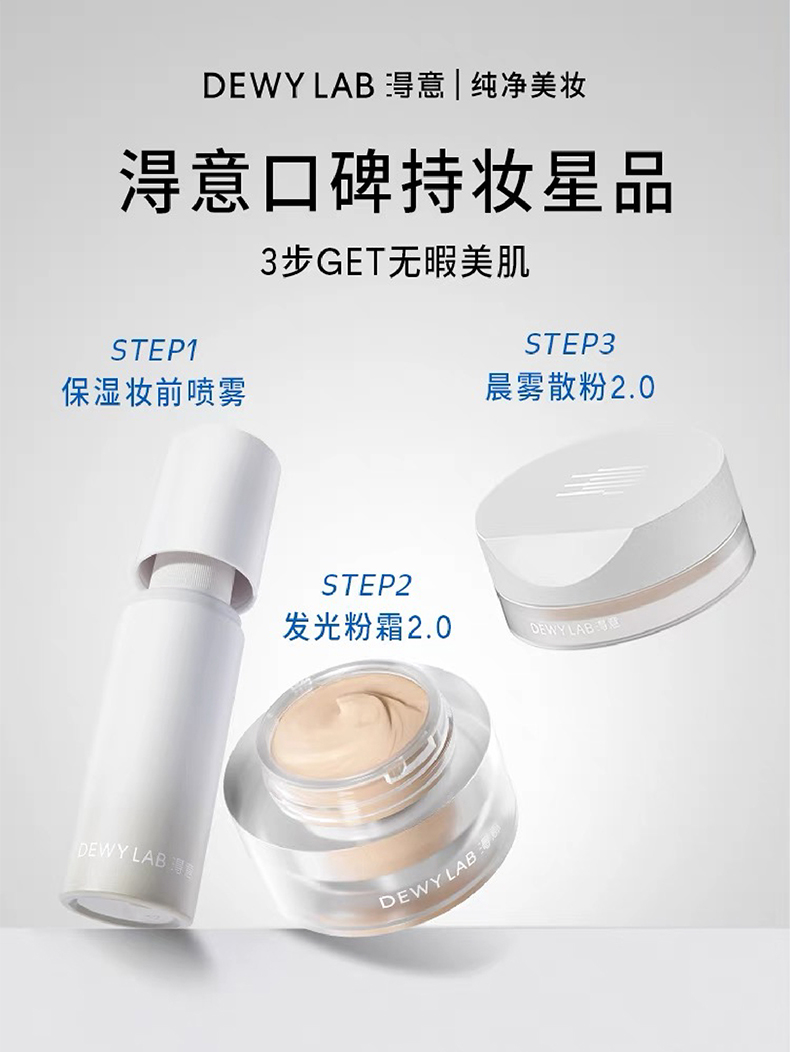 DEWY LAB 淂意 | 纯净美妆

淂意口碑持妆星品

3步GET无暇美肌

STEP1
保湿妆前喷雾

STEP3
晨雾散粉2.0

STEP2
发光粉霜2.0

DEWY LAB 淂意

DEWY LAB 淂意

DEWY LAB 淂意