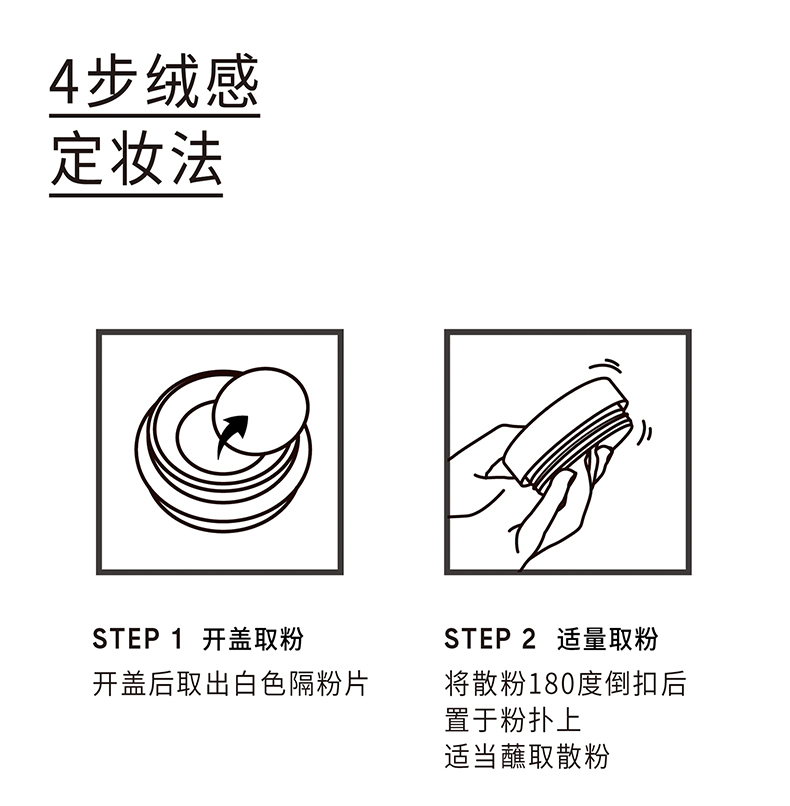 4步绒感
定妆法

STEP 1 开盖取粉

开盖后取出白色隔粉片

STEP 2 适量取粉

将散粉180度倒扣后
置于粉扑上
适当蘸取散粉