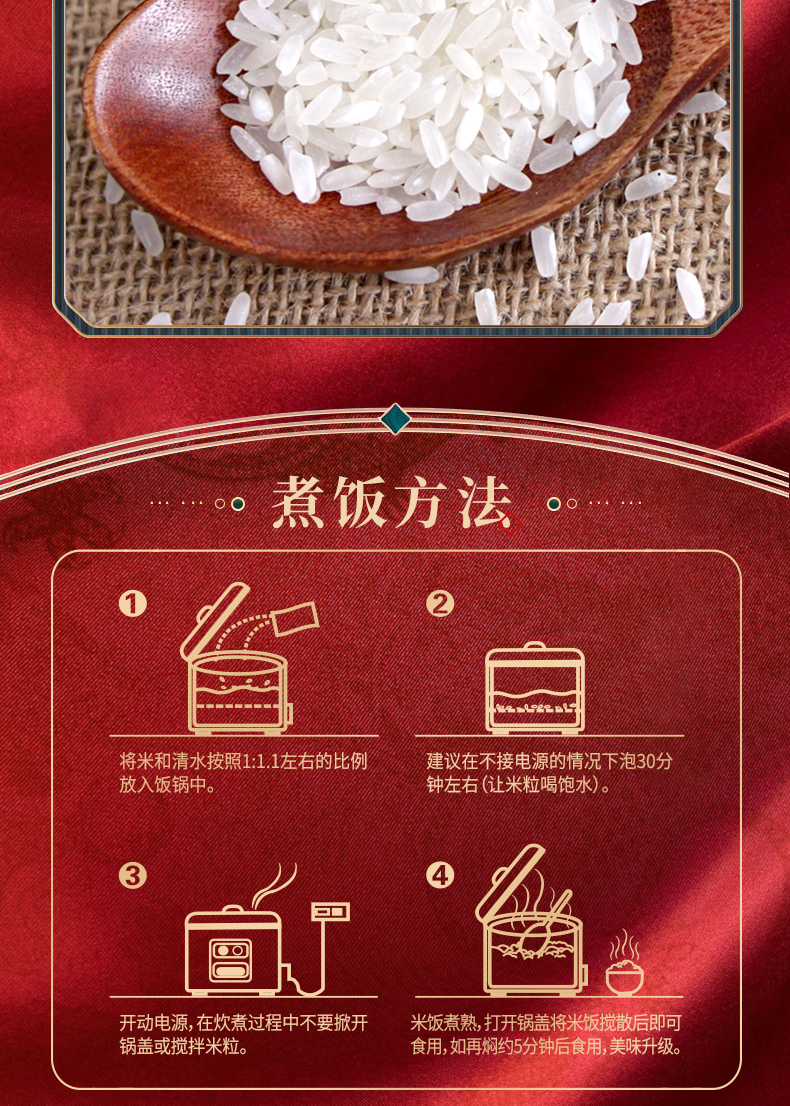 煮饭方法

1

将米和清水按照1:1.1左右的比例放入饭锅中。

2

建议在不接电源的情况下泡30分钟左右（让米粒喝饱水）。

3

开动电源，在炊煮过程中不要掀开锅盖或搅拌米粒。

4

米饭煮熟，打开锅盖将米饭搅散后即可食用，如再焖约5分钟后食用，美味升级。