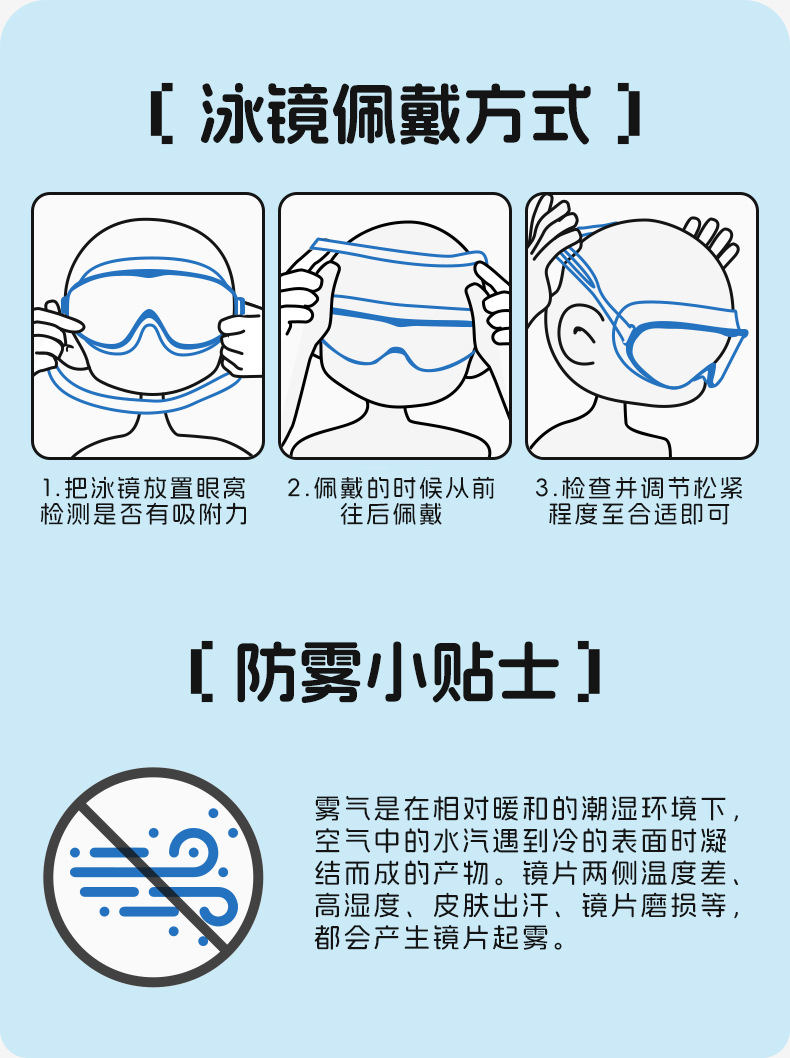 [ 泳镜佩戴方式 ]

1.把泳镜放置眼窝检测是否有吸附力

2.佩戴的时候从前往后佩戴

3.检查并调节松紧程度至合适即可

[ 防雾小贴士 ]

雾气是在相对暖和的潮湿环境下，空气中的水汽遇到冷的表面时凝结而成的产物。镜片两侧温度差、高湿度、皮肤出汗、镜片磨损等，都会产生镜片起雾。