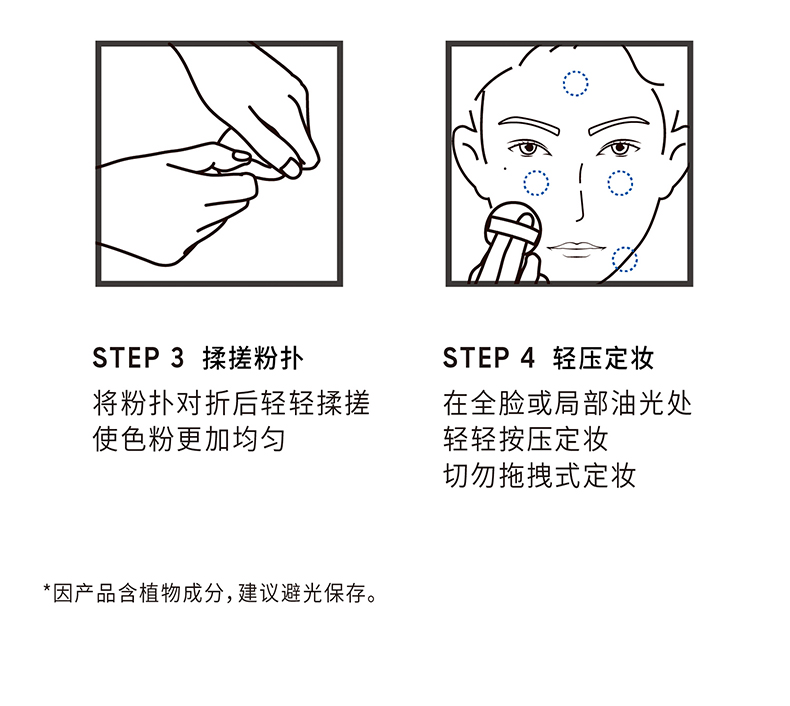 STEP 3 揉搓粉扑
将粉扑对折后轻轻揉搓
使色粉更加均匀

STEP 4 轻压定妆
在全脸或局部油光处
轻轻按压定妆
切勿拖拽式定妆

*因产品含植物成分，建议避光保存。