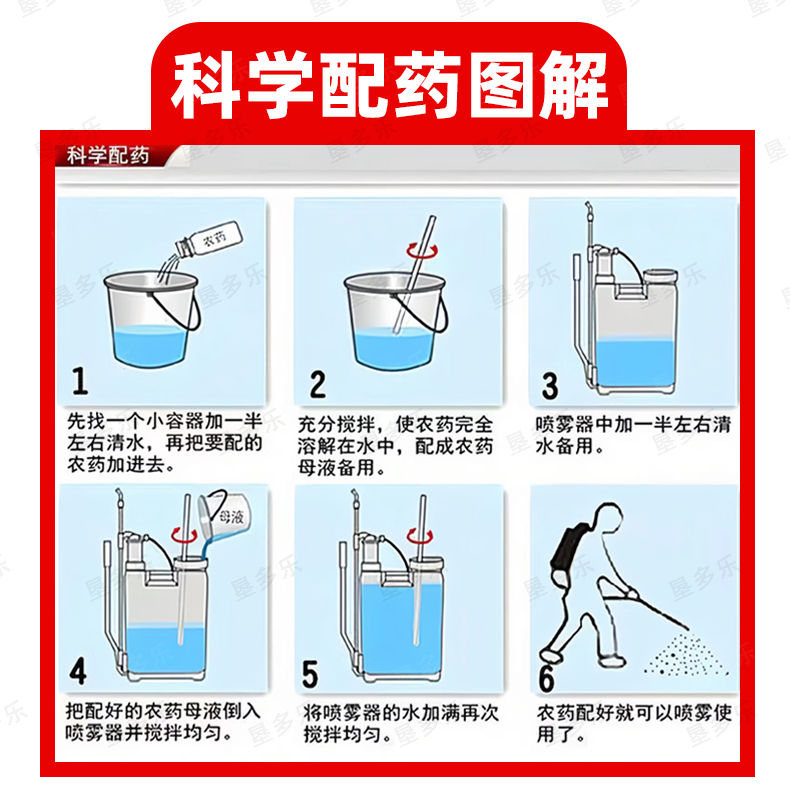 科学配药图解

科学配药

农药

1

先找一个小容器加一半左右清水，再把要配的农药加进去。

2

充分搅拌，使农药完全溶解在水中，配成农药母液备用。

3

喷雾器中加一半左右清水备用。

母液

4

把配好的农药母液倒入喷雾器并搅拌均匀。

5

将喷雾器的水加满再次搅拌均匀。

6

农药配好就可以喷雾使用了。

垦多乐