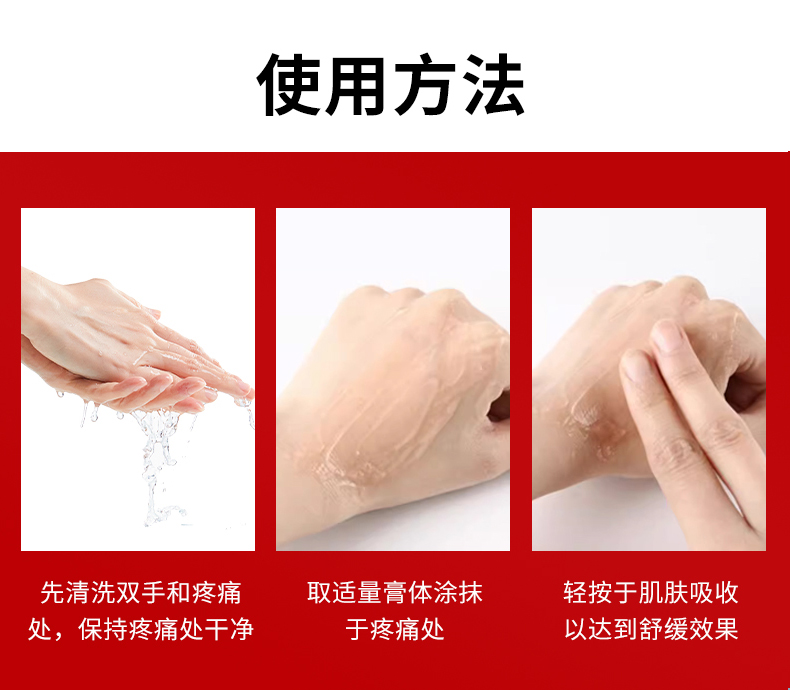 使用方法

先清洗双手和疼痛处，保持疼痛处干净

取适量膏体涂抹于疼痛处

轻按于肌肤吸收以达到舒缓效果