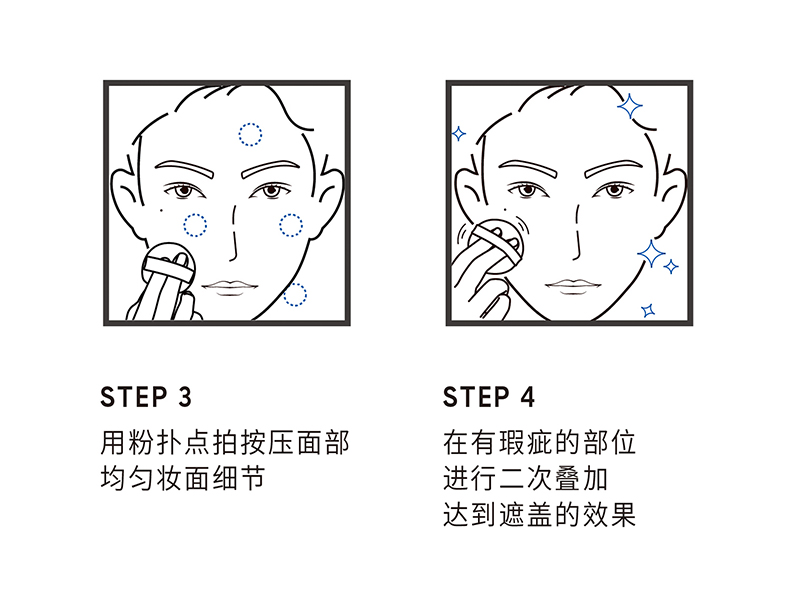 STEP 3
用粉扑点拍按压面部
均匀妆面细节

STEP 4
在有瑕疵的部位
进行二次叠加
达到遮盖的效果