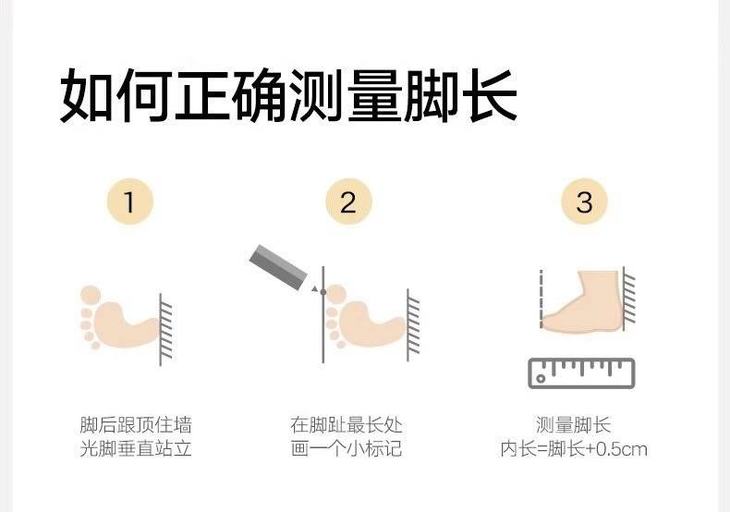 如何正确测量脚长

1

脚后跟顶住墙
光脚垂直站立

2

在脚趾最长处
画一个小标记

3

测量脚长
内长=脚长+0.5cm