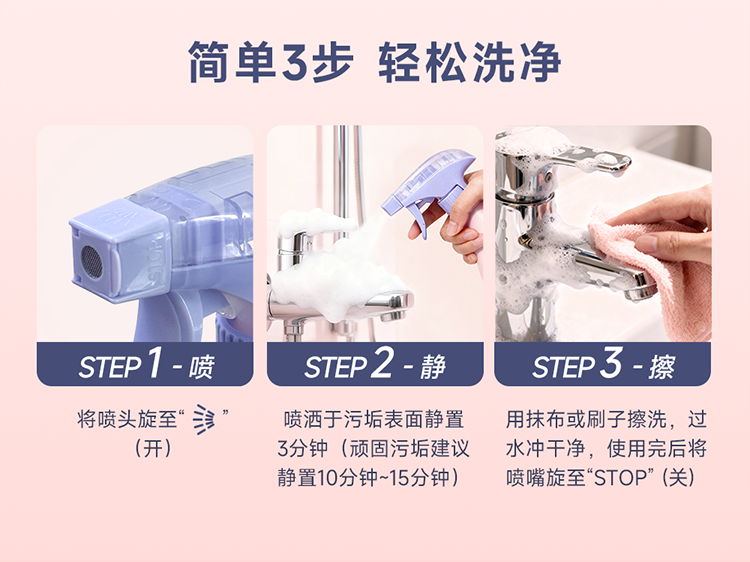 简单3步 轻松洗净

STOP

STEP 1 - 喷

将喷头旋至“ ”（开）

STEP 2 - 静

喷洒于污垢表面静置3分钟（顽固污垢建议静置10分钟~15分钟）

STEP 3 - 擦

用抹布或刷子擦洗，过水冲干净，使用完后将喷嘴旋至“STOP”（关）