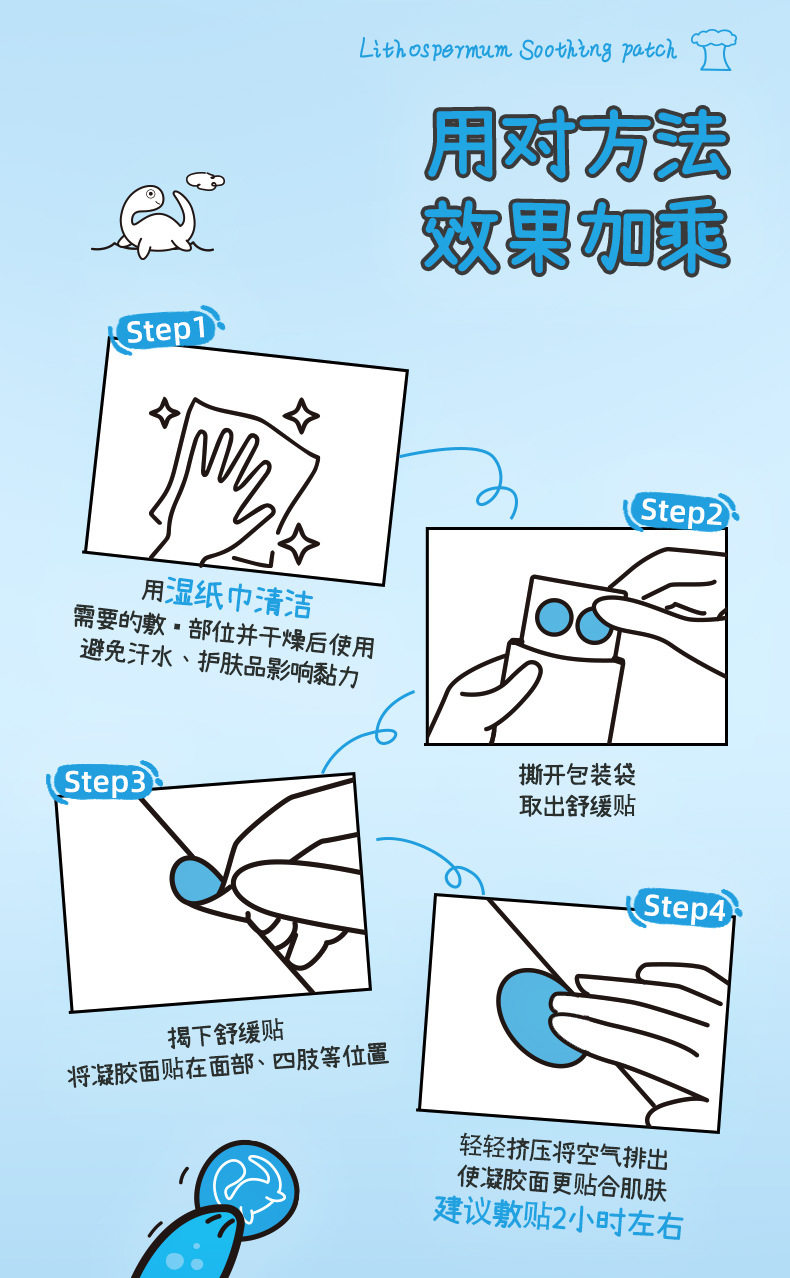 Lithospermum Soothing patch

用对方法
效果加乘

Step1

用湿纸巾清洁
需要的敷▪部位并干燥后使用
避免汗水、护肤品影响黏力

Step2

撕开包装袋
取出舒缓贴

Step3

揭下舒缓贴
将凝胶面贴在面部、四肢等位置

Step4

轻轻挤压将空气排出
使凝胶面更贴合肌肤
建议敷贴2小时左右