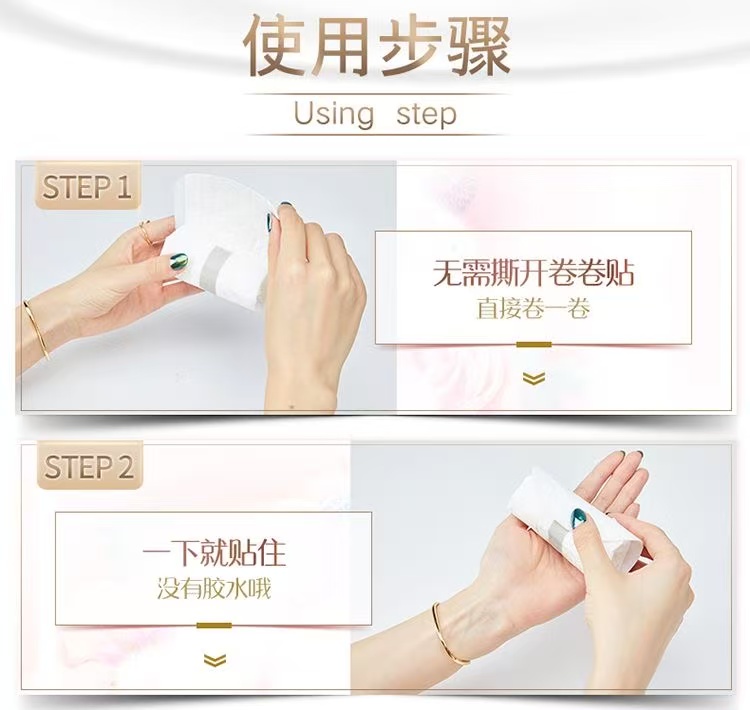 使用步骤
Using step

STEP 1

无需撕开卷卷贴
直接卷一卷

STEP 2

一下就贴住
没有胶水哦