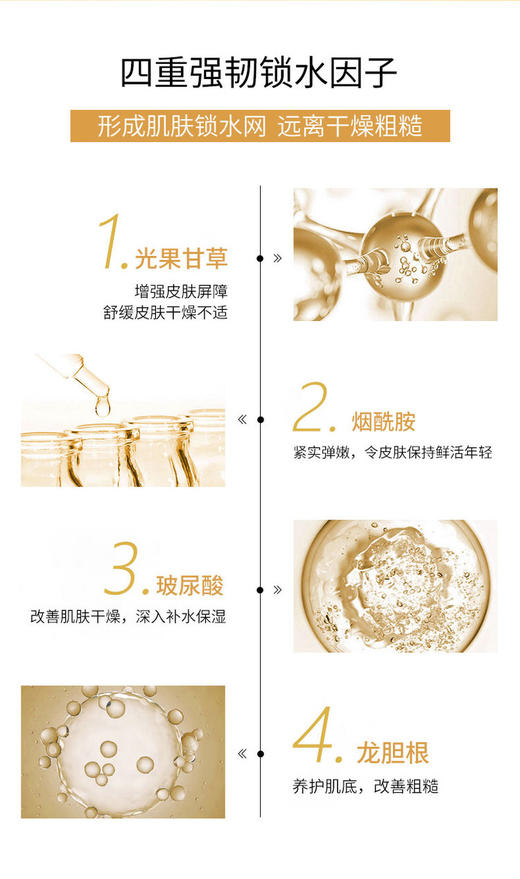 四重强韧锁水因子

形成肌肤锁水网 远离干燥粗糙

1. 光果甘草

增强皮肤屏障
舒缓皮肤干燥不适

»

«

2. 烟酰胺

紧实弹嫩，令皮肤保持鲜活年轻

3. 玻尿酸

改善肌肤干燥，深入补水保湿

»

«

4. 龙胆根

养护肌底，改善粗糙