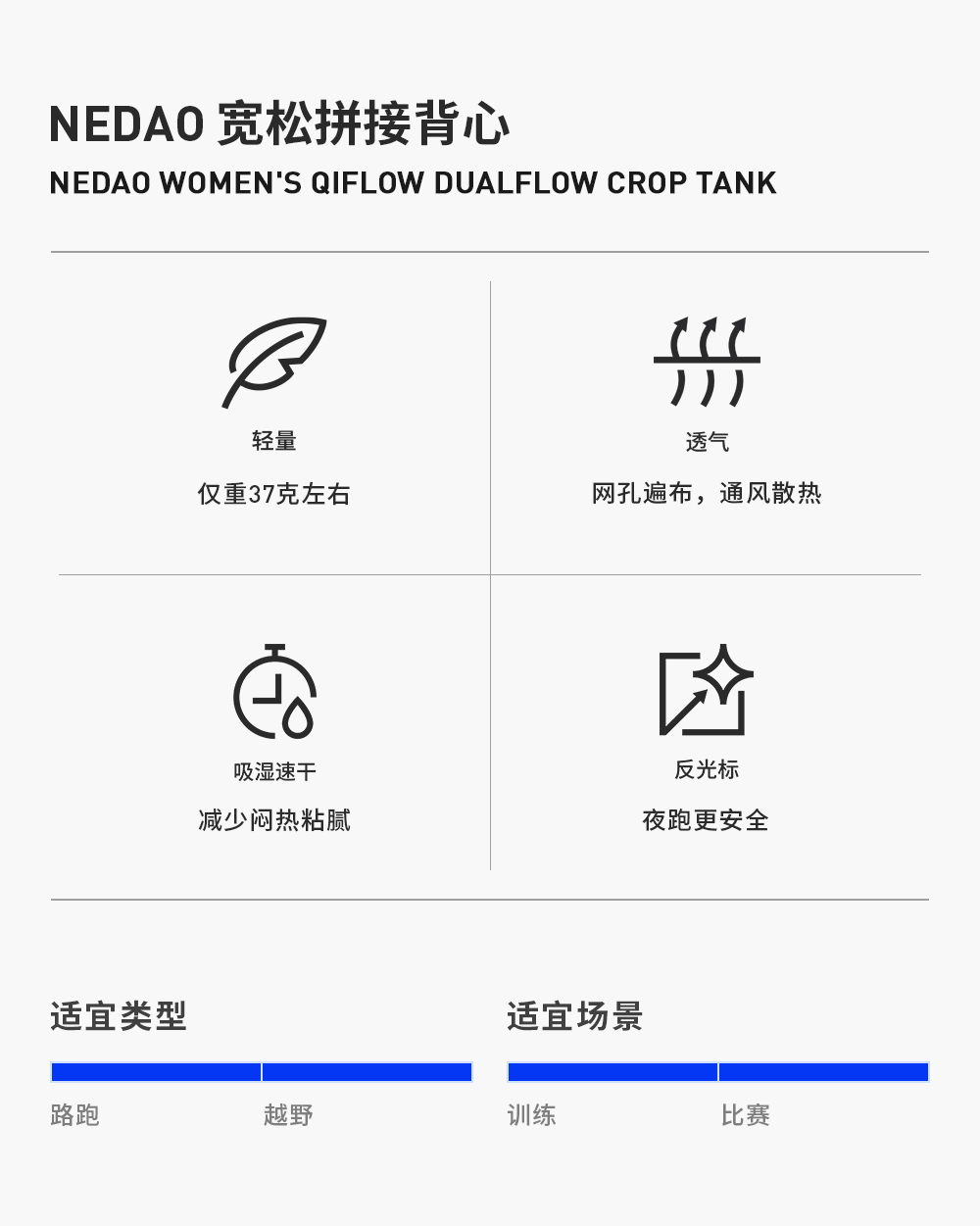 NEDAO 宽松拼接背心
NEDAO WOMEN'S QIFLOW DUALFLOW CROP TANK

轻量
仅重37克左右

透气
网孔遍布，通风散热

吸湿速干
减少闷热粘腻

反光标
夜跑更安全

适宜类型
路跑 越野

适宜场景
训练 比赛