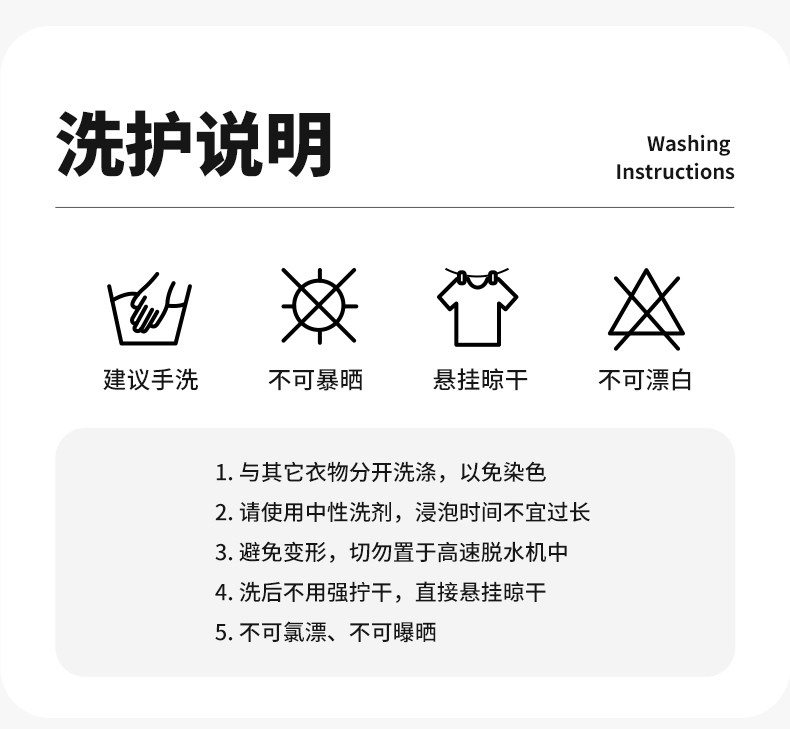 洗护说明

Washing Instructions

建议手洗

不可暴晒

悬挂晾干

不可漂白

1. 与其它衣物分开洗涤，以免染色
2. 请使用中性洗剂，浸泡时间不宜过长
3. 避免变形，切勿置于高速脱水机中
4. 洗后不用强拧干，直接悬挂晾干
5. 不可氯漂、不可曝晒