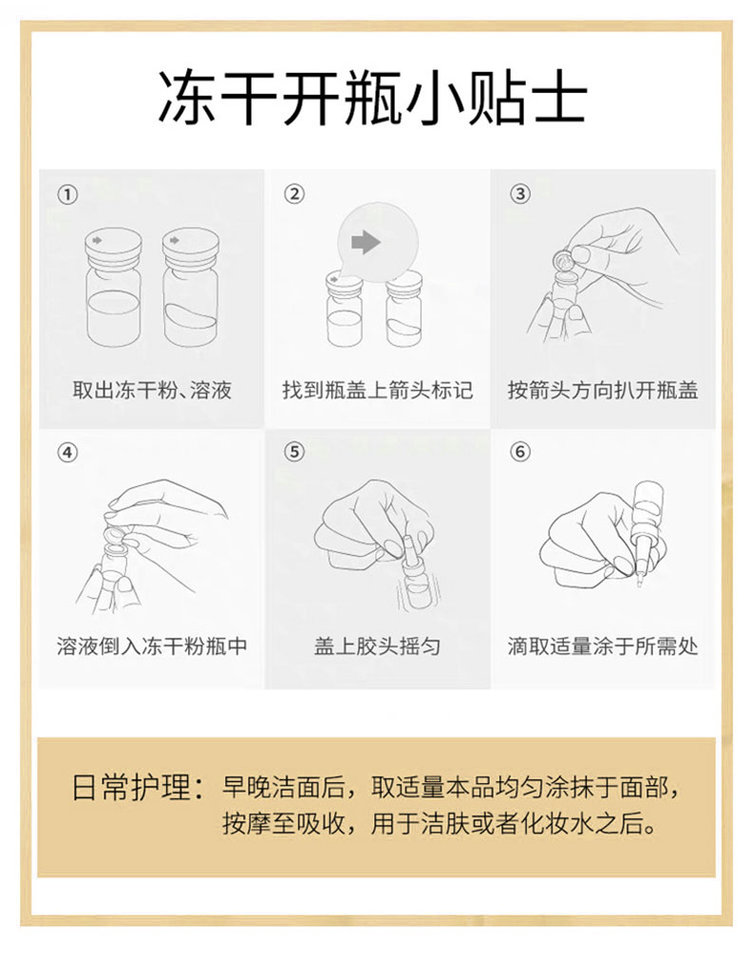 冻干开瓶小贴士

①
取出冻干粉、溶液

②
找到瓶盖上箭头标记

③
按箭头方向扒开瓶盖

④
溶液倒入冻干粉瓶中

⑤
盖上胶头摇匀

⑥
滴取适量涂于所需处

日常护理：早晚洁面后，取适量本品均匀涂抹于面部，按摩至吸收，用于洁肤或者化妆水之后。