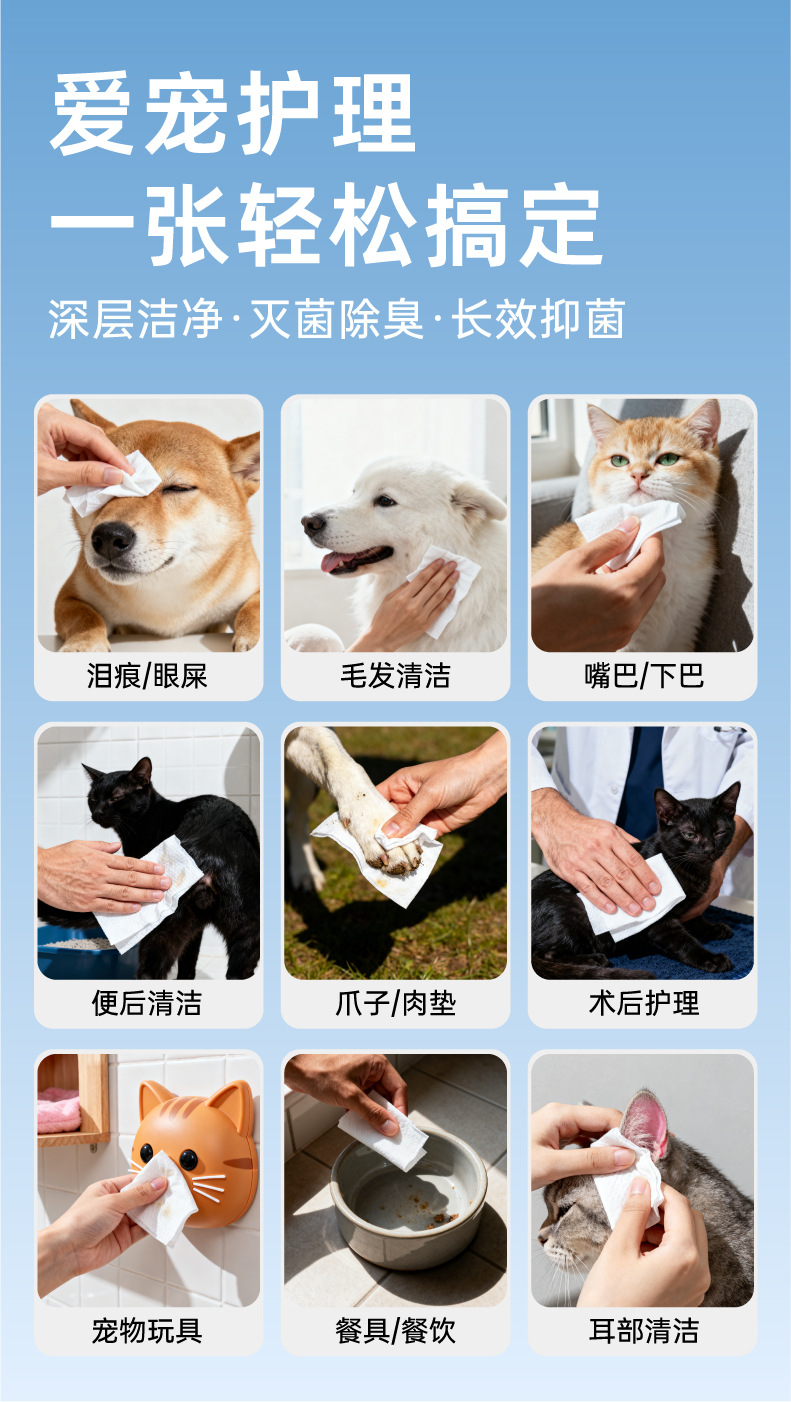 爱宠护理
一张轻松搞定

深层洁净·灭菌除臭·长效抑菌

泪痕/眼屎

毛发清洁

嘴巴/下巴

便后清洁

爪子/肉垫

术后护理

宠物玩具

餐具/餐饮

耳部清洁