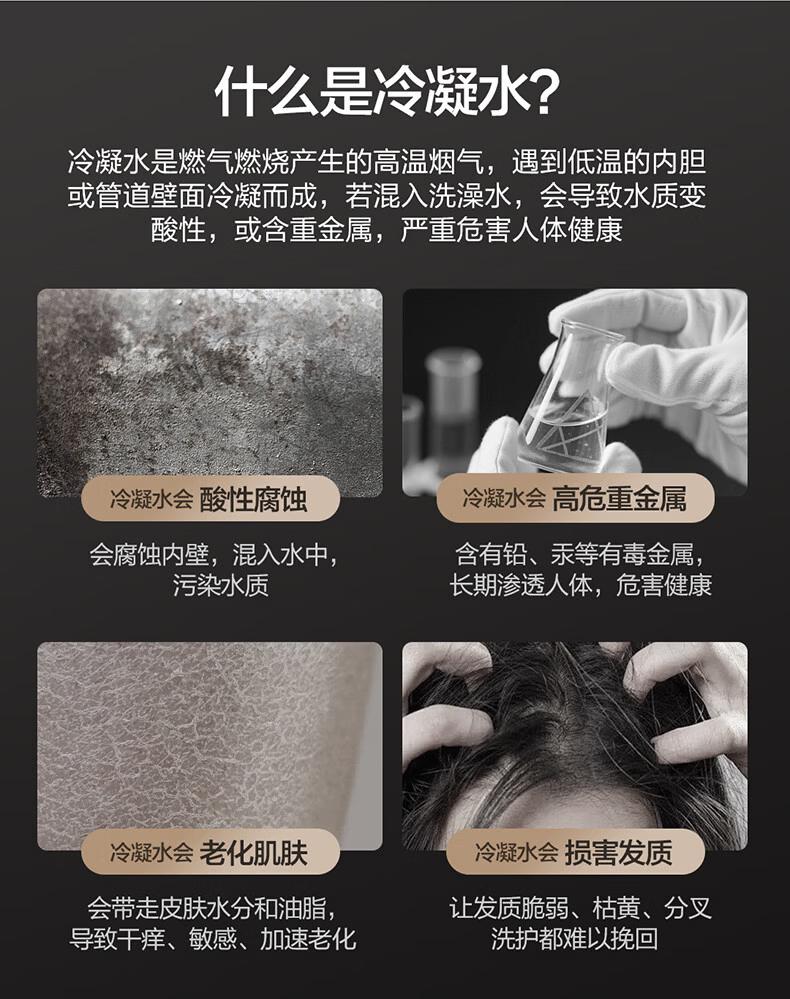 什么是冷凝水？

冷凝水是燃气燃烧产生的高温烟气，遇到低温的内胆或管道壁面冷凝而成，若混入洗澡水，会导致水质变酸性，或含重金属，严重危害人体健康

冷凝水会 酸性腐蚀

会腐蚀内壁，混入水中，污染水质

冷凝水会 高危重金属

含有铅、汞等有毒金属，长期渗透人体，危害健康

冷凝水会 老化肌肤

会带走皮肤水分和油脂，导致干痒、敏感、加速老化

冷凝水会 损害发质

让发质脆弱、枯黄、分叉洗护都难以挽回