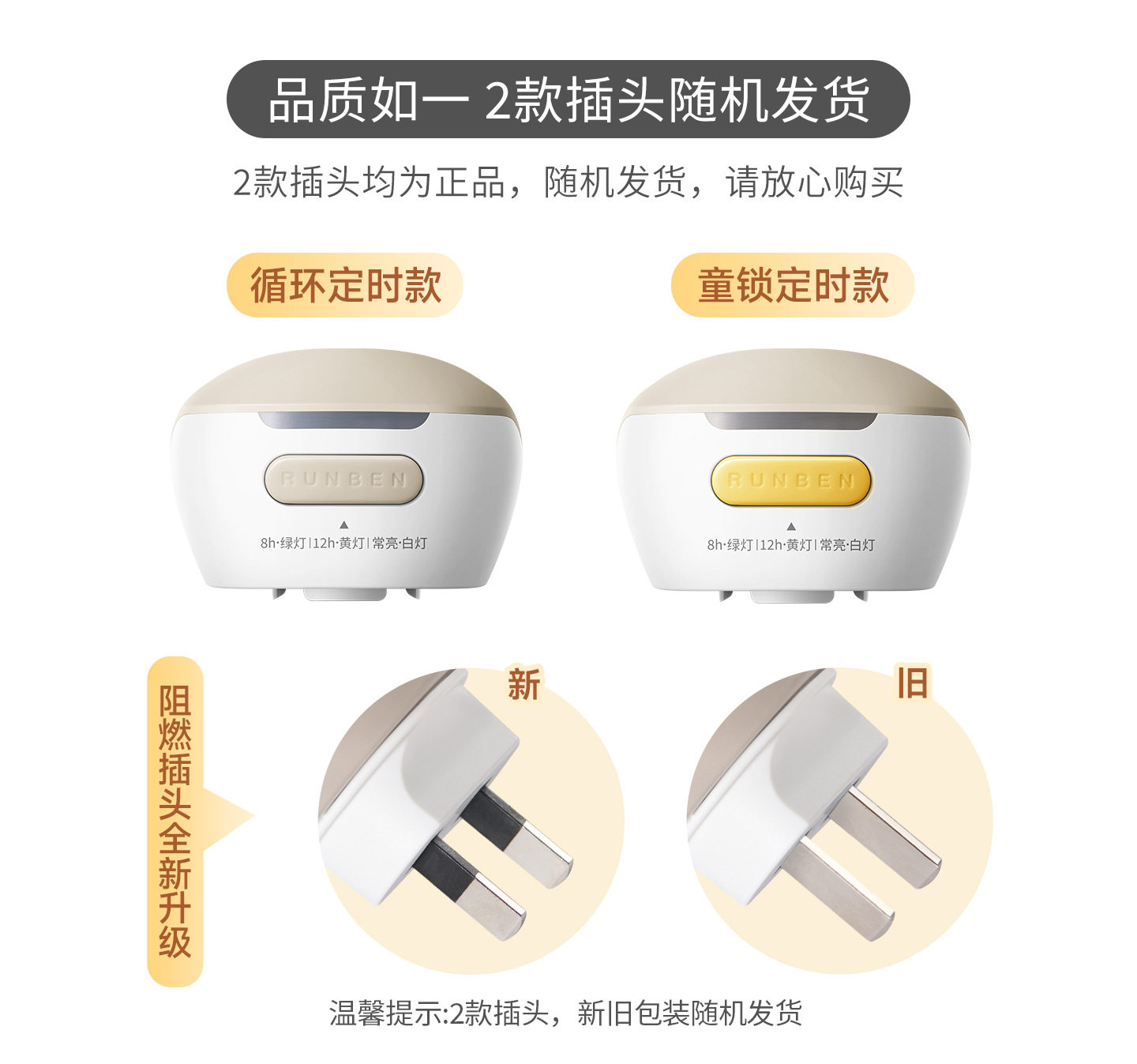 品质如一 2款插头随机发货

2款插头均为正品，随机发货，请放心购买

循环定时款

童锁定时款

RUNBEN

8h·绿灯 | 12h·黄灯 | 常亮·白灯

RUNBEN

8h·绿灯 | 12h·黄灯 | 常亮·白灯

阻燃插头全新升级

新

旧

温馨提示:2款插头，新旧包装随机发货