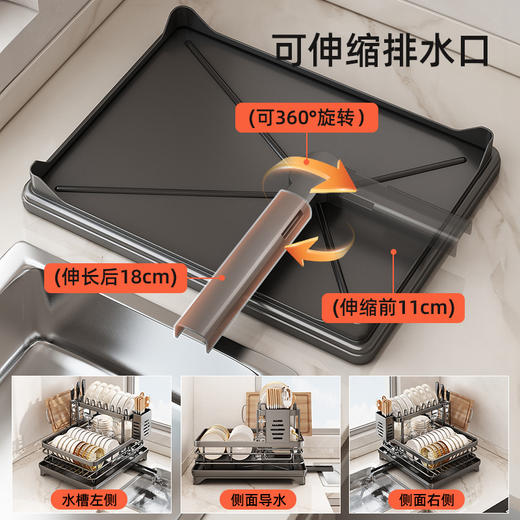 可伸缩排水口

(可360°旋转)

(伸长后18cm)

(伸缩前11cm)

水槽左侧

侧面导水

侧面右侧