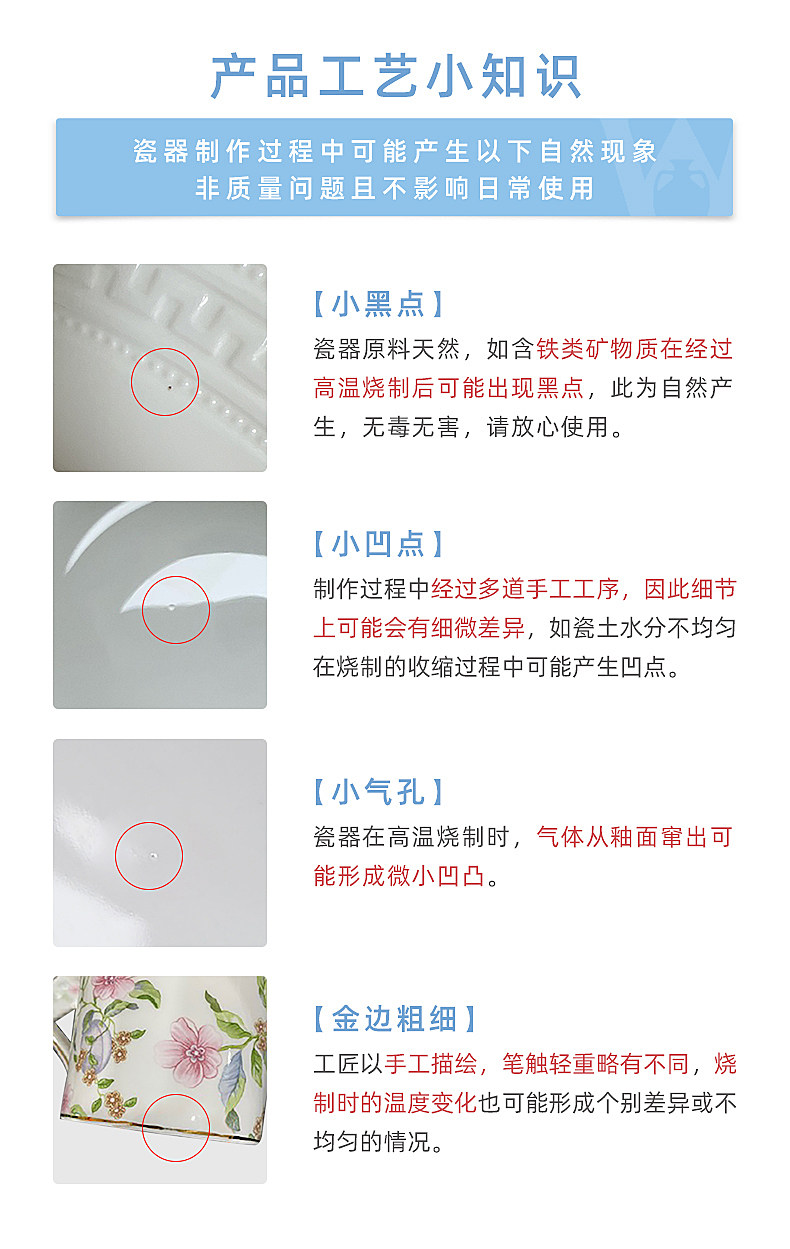 产品工艺小知识

瓷器制作过程中可能产生以下自然现象
非质量问题且不影响日常使用

【小黑点】
瓷器原料天然，如含铁类矿物质在经过高温烧制后可能出现黑点，此为自然产生，无毒无害，请放心使用。

【小凹点】
制作过程中经过多道手工工序，因此细节上可能会有细微差异，如瓷土水分不均匀在烧制的收缩过程中可能产生凹点。

【小气孔】
瓷器在高温烧制时，气体从釉面窜出可能形成微小凹凸。

【金边粗细】
工匠以手工描绘，笔触轻重略有不同，烧制时的温度变化也可能形成个别差异或不均匀的情况。