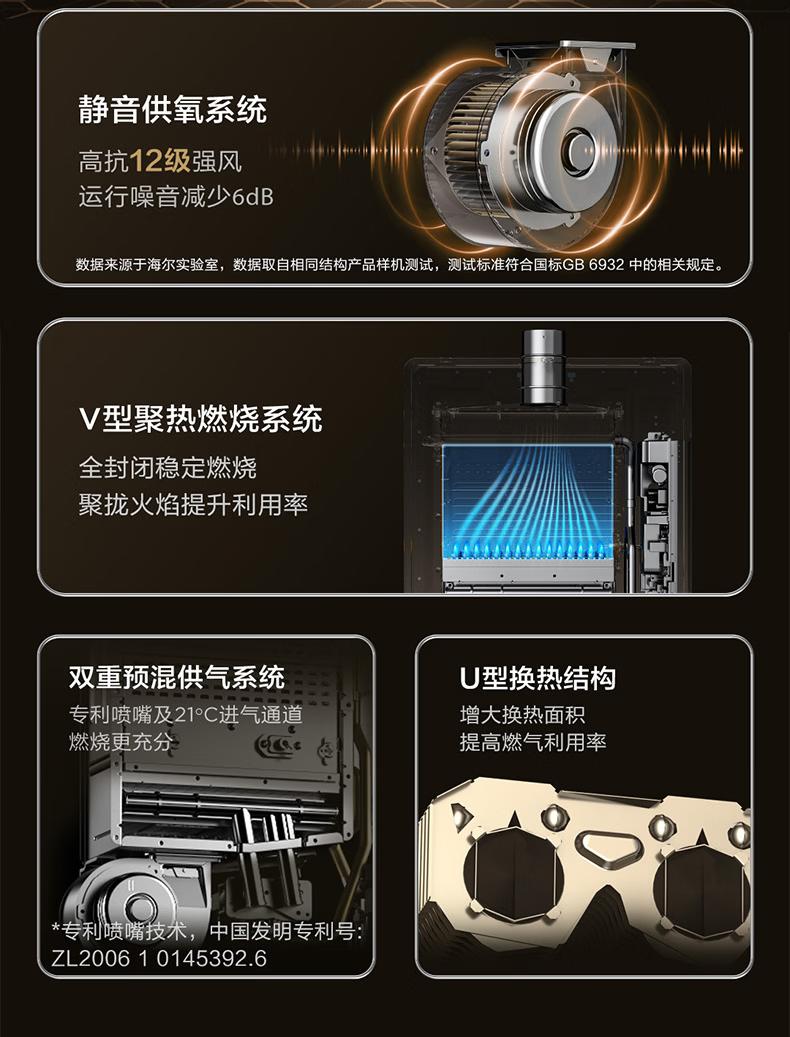 静音供氧系统

高抗12级强风
运行噪音减少6dB

数据来源于海尔实验室，数据取自相同结构产品样机测试，测试标准符合国标GB 6932 中的相关规定。

V型聚热燃烧系统

全封闭稳定燃烧
聚拢火焰提升利用率

双重预混供气系统

专利喷嘴及21°C进气通道
燃烧更充分

*专利喷嘴技术，中国发明专利号：
ZL2006 1 0145392.6

U型换热结构

增大换热面积
提高燃气利用率