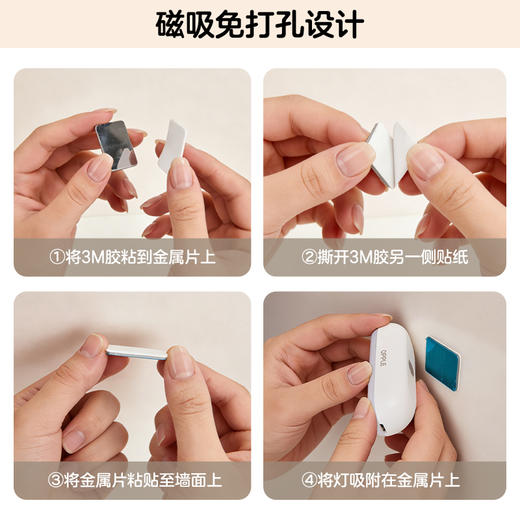 磁吸免打孔设计

①将3M胶粘到金属片上

②撕开3M胶另一侧贴纸

③将金属片粘贴至墙面上

OPPLE

④将灯吸附在金属片上