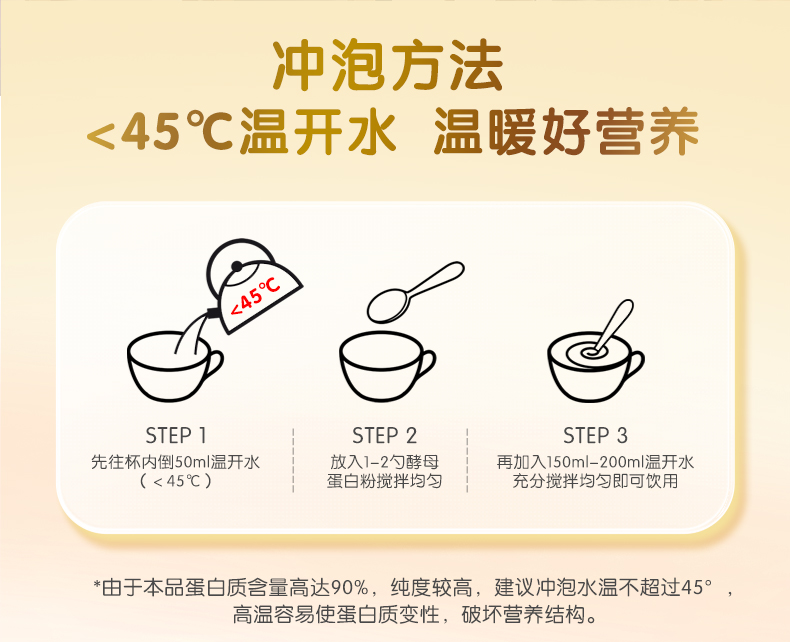 冲泡方法
<45℃温开水 温暖好营养

<45℃

STEP 1
先往杯内倒50ml温开水（<45℃）

STEP 2
放入1-2勺酵母蛋白粉搅拌均匀

STEP 3
再加入150ml-200ml温开水充分搅拌均匀即可饮用

*由于本品蛋白质含量高达90%，纯度较高，建议冲泡水温不超过45°，高温容易使蛋白质变性，破坏营养结构。