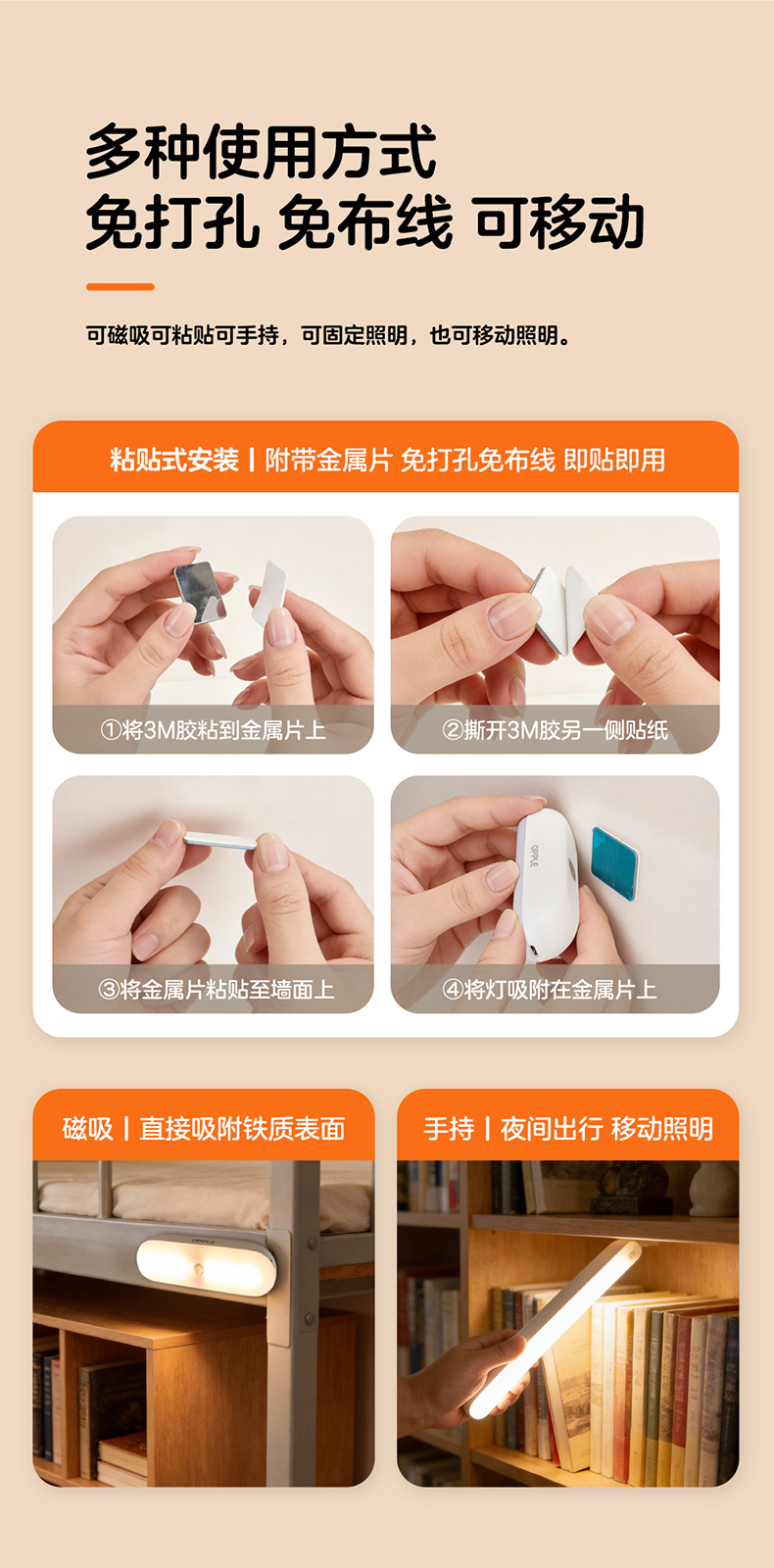 多种使用方式
免打孔 免布线 可移动

可磁吸可粘贴可手持，可固定照明，也可移动照明。

粘贴式安装 | 附带金属片 免打孔免布线 即贴即用

①将3M胶粘到金属片上

②撕开3M胶另一侧贴纸

③将金属片粘贴至墙面上

OPPLE

④将灯吸附在金属片上

磁吸 | 直接吸附铁质表面

OPPLE

手持 | 夜间出行 移动照明