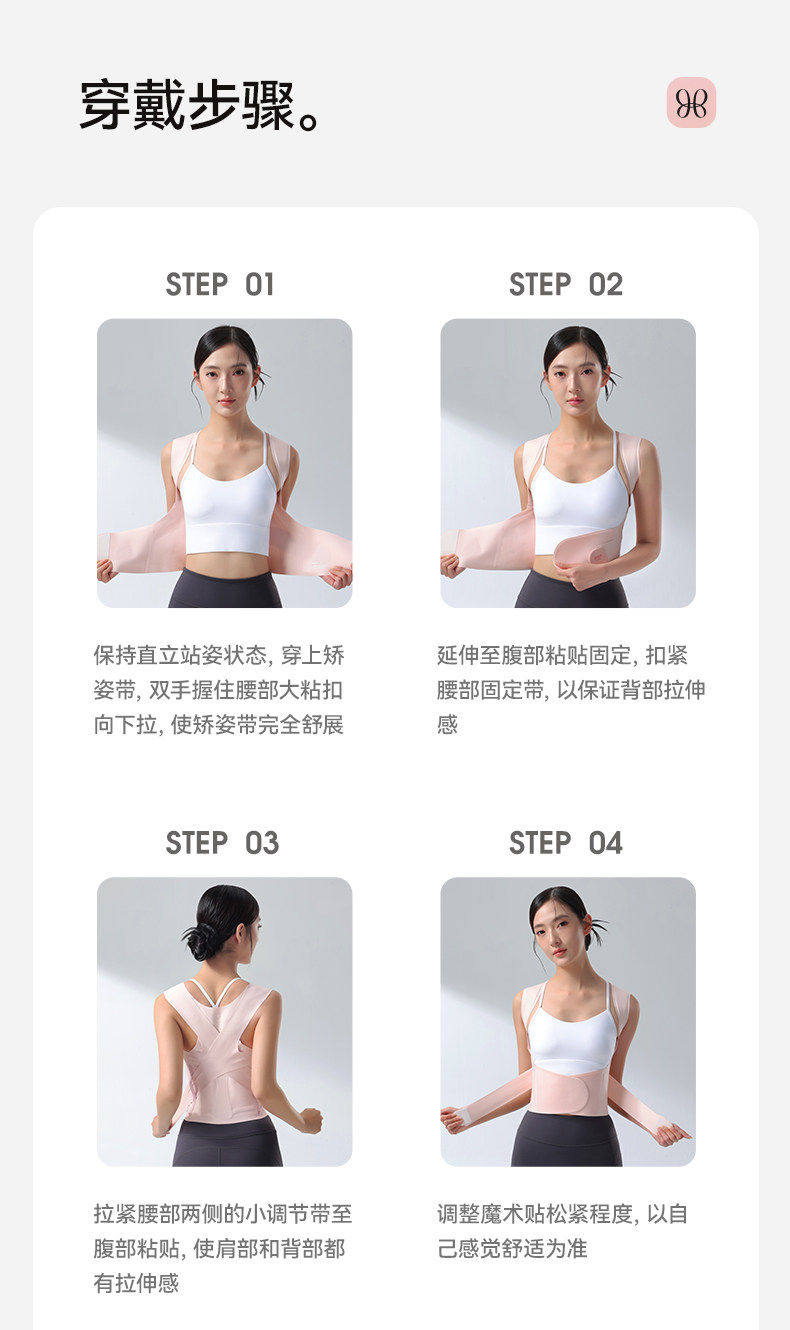 穿戴步骤。

STEP 01

保持直立站姿状态, 穿上矫姿带, 双手握住腰部大粘扣向下拉, 使矫姿带完全舒展

STEP 02

延伸至腹部粘贴固定, 扣紧腰部固定带, 以保证背部拉伸感

STEP 03

拉紧腰部两侧的小调节带至腹部粘贴, 使肩部和背部都有拉伸感

STEP 04

调整魔术贴松紧程度, 以自己感觉舒适为准