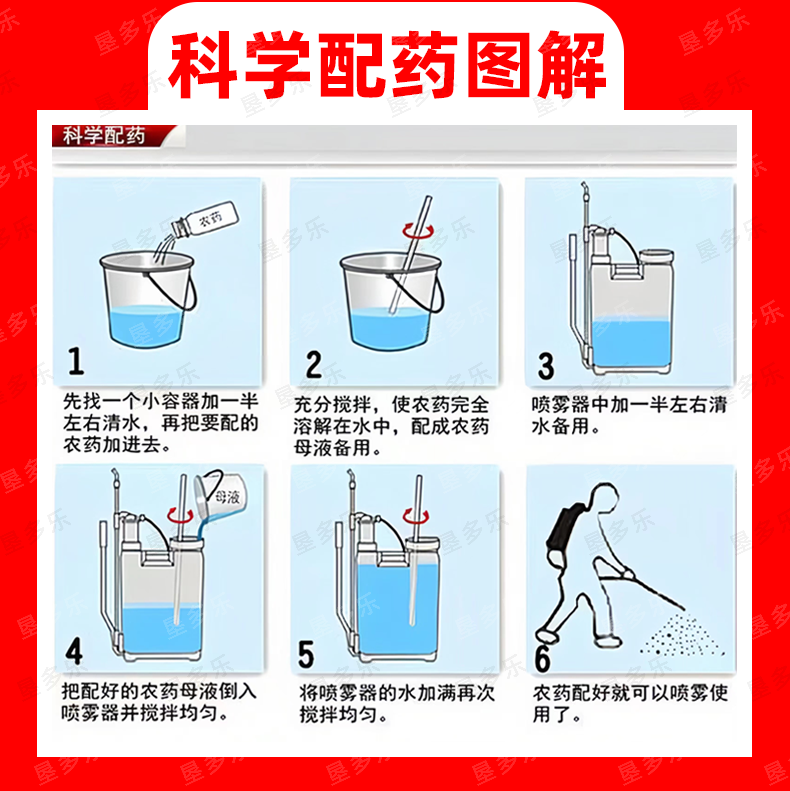 科学配药图解

科学配药

农药

1
先找一个小容器加一半左右清水，再把要配的农药加进去。

2
充分搅拌，使农药完全溶解在水中，配成农药母液备用。

3
喷雾器中加一半左右清水备用。

母液

4
把配好的农药母液倒入喷雾器并搅拌均匀。

5
将喷雾器的水加满再次搅拌均匀。

6
农药配好就可以喷雾使用了。

垦多乐