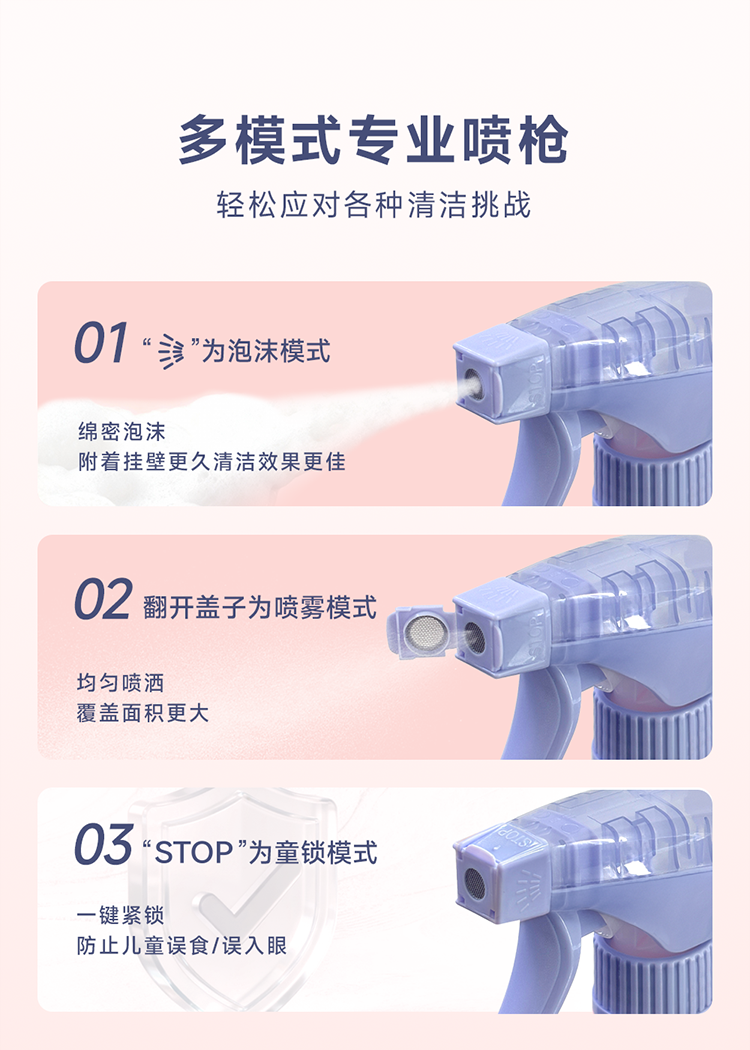 多模式专业喷枪

轻松应对各种清洁挑战

01 “ ”为泡沫模式

绵密泡沫
附着挂壁更久清洁效果更佳

02 翻开盖子为喷雾模式

均匀喷洒
覆盖面积更大

03 “STOP”为童锁模式

一键紧锁
防止儿童误食/误入眼

STOP