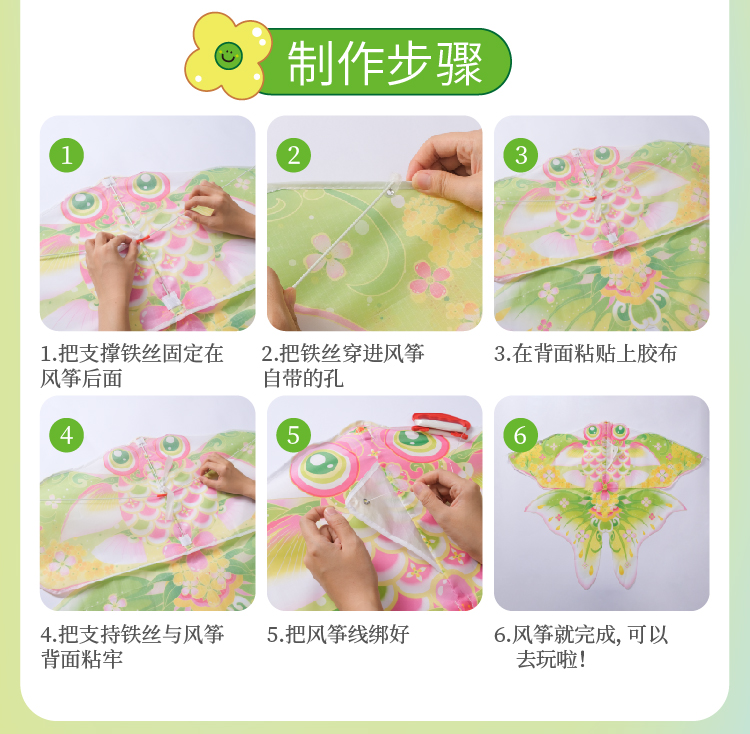 制作步骤

1

2

3

1.把支撑铁丝固定在风筝后面

2.把铁丝穿进风筝自带的孔

3.在背面粘贴上胶布

4

5

6

4.把支持铁丝与风筝背面粘牢

5.把风筝线绑好

6.风筝就完成, 可以去玩啦!