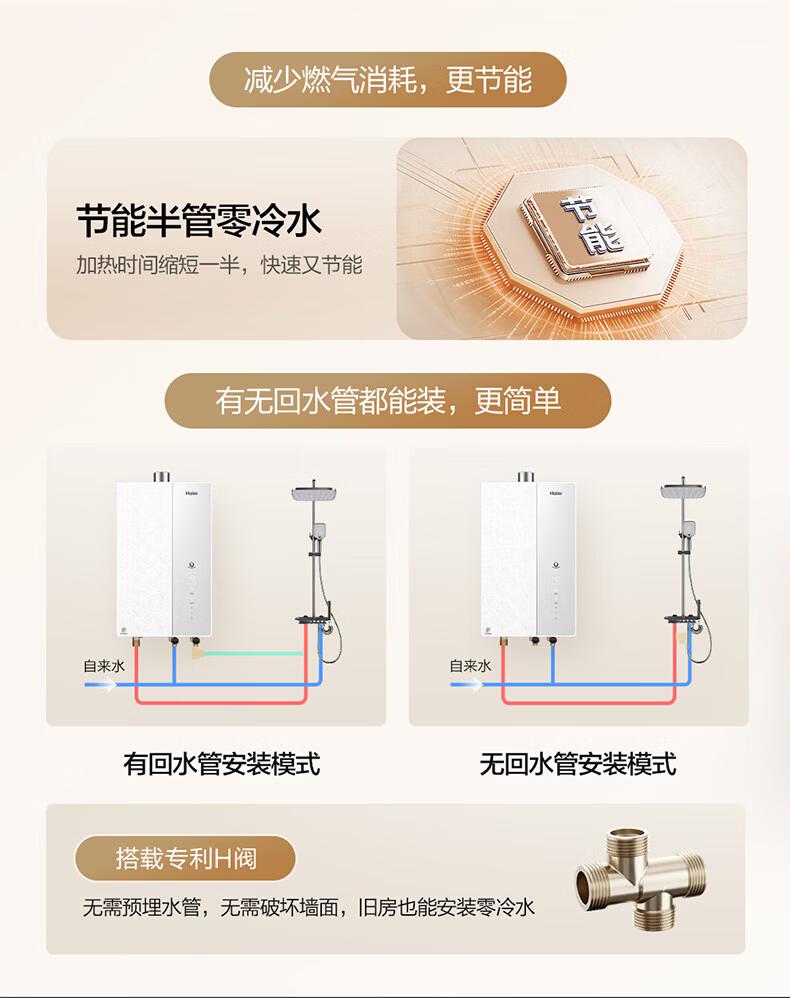 减少燃气消耗，更节能

节能半管零冷水

加热时间缩短一半，快速又节能

节能

有无回水管都能装，更简单

Haier

自来水

有回水管安装模式

Haier

自来水

无回水管安装模式

搭载专利H阀

无需预埋水管，无需破坏墙面，旧房也能安装零冷水