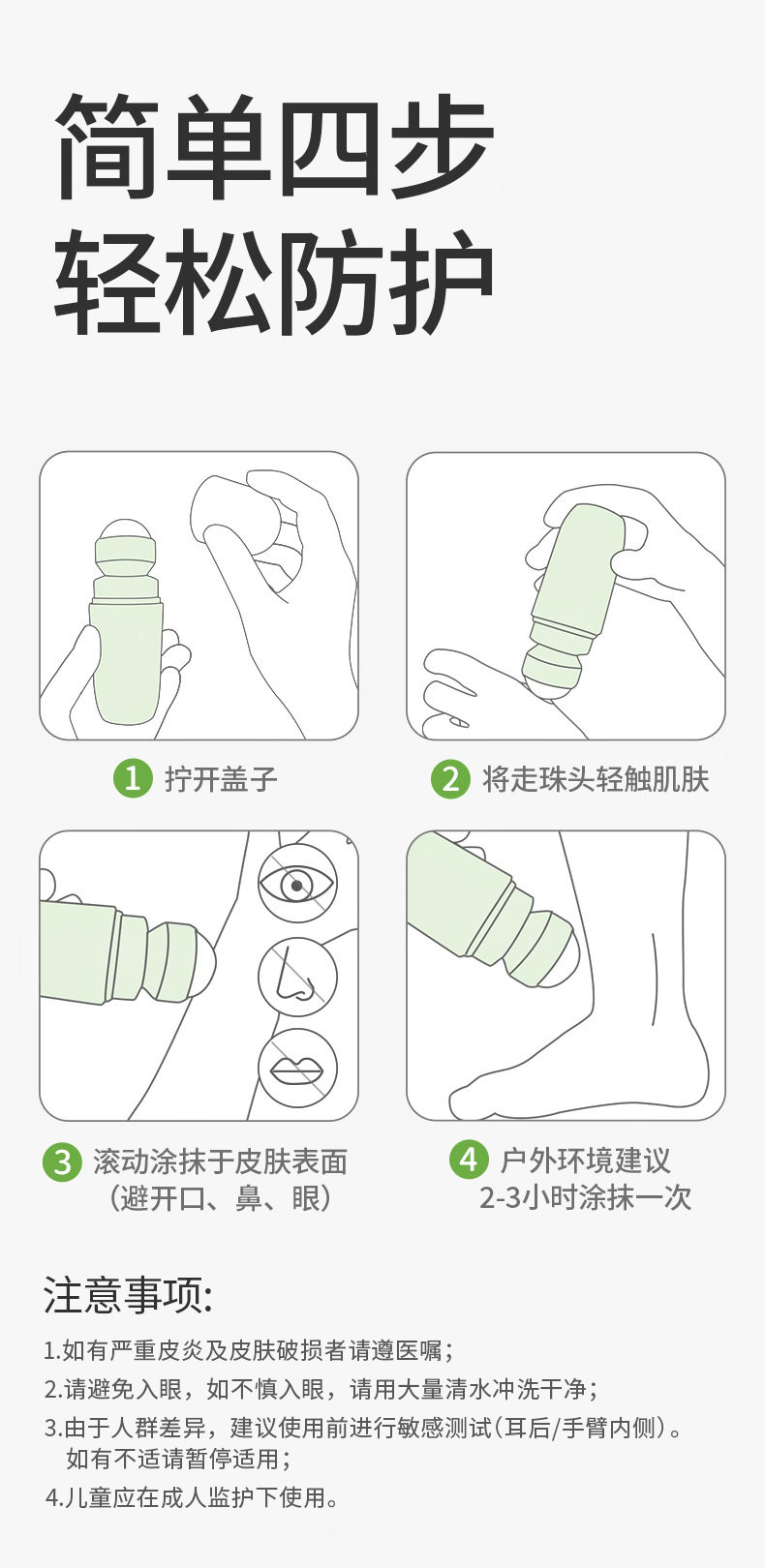 简单四步
轻松防护

1 拧开盖子

2 将走珠头轻触肌肤

3 滚动涂抹于皮肤表面
（避开口、鼻、眼）

4 户外环境建议
2-3小时涂抹一次

注意事项:

1.如有严重皮炎及皮肤破损者请遵医嘱；

2.请避免入眼，如不慎入眼，请用大量清水冲洗干净；

3.由于人群差异，建议使用前进行敏感测试(耳后/手臂内侧)。如有不适请暂停适用；

4.儿童应在成人监护下使用。