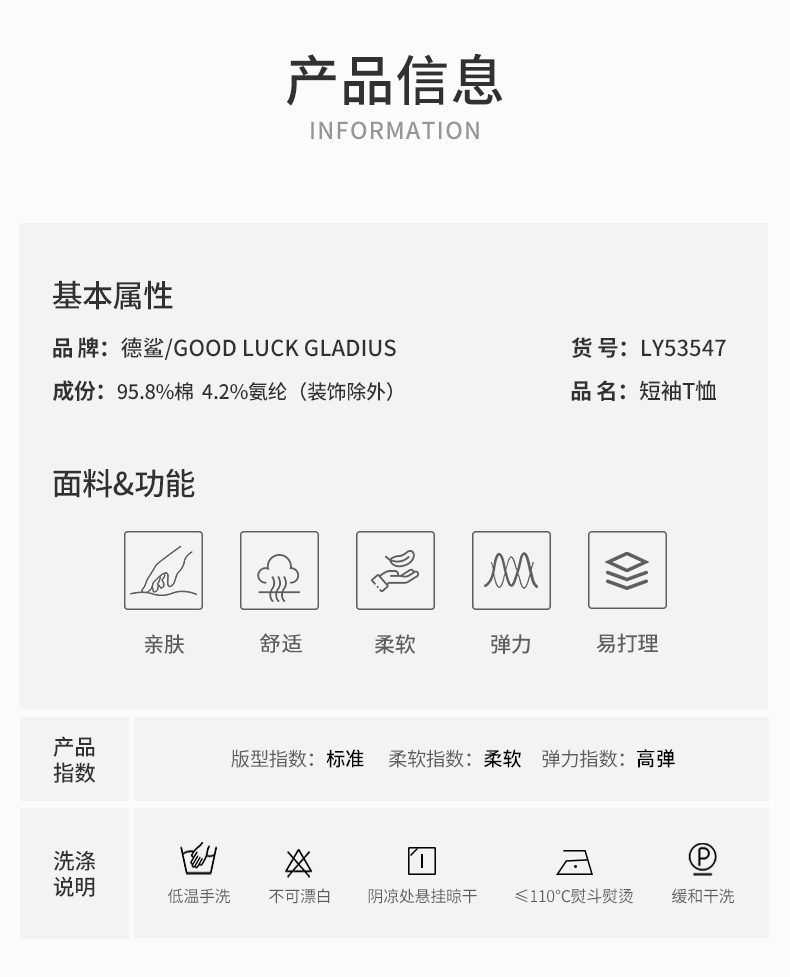 产品信息
INFORMATION

基本属性

品牌：德鲨/GOOD LUCK GLADIUS
成份：95.8%棉 4.2%氨纶（装饰除外）

货号：LY53547
品名：短袖T恤

面料&功能

亲肤 舒适 柔软 弹力 易打理

产品指数

版型指数：标准 柔软指数：柔软 弹力指数：高弹

洗涤说明

低温手洗 不可漂白 阴凉处悬挂晾干 ≤110°C熨斗熨烫 缓和干洗