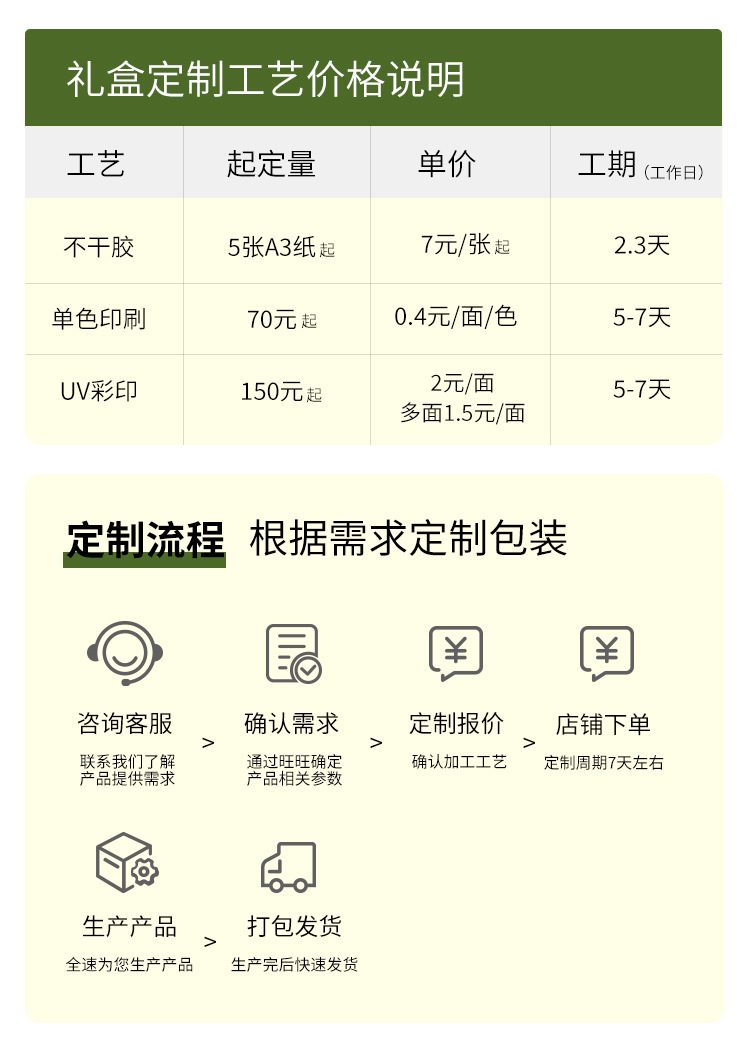 礼盒定制工艺价格说明

| 工艺 | 起定量 | 单价 | 工期（工作日） |
|---|---|---|---|
| 不干胶 | 5张A3纸起 | 7元/张起 | 2.3天 |
| 单色印刷 | 70元起 | 0.4元/面/色 | 5-7天 |
| UV彩印 | 150元起 | 2元/面 多面1.5元/面 | 5-7天 |

定制流程 根据需求定制包装

咨询客服
联系我们了解产品提供需求

>

确认需求
通过旺旺确定产品相关参数

>

定制报价
确认加工工艺

>

店铺下单
定制周期7天左右

生产产品
全速为您生产产品

>

打包发货
生产完后快速发货