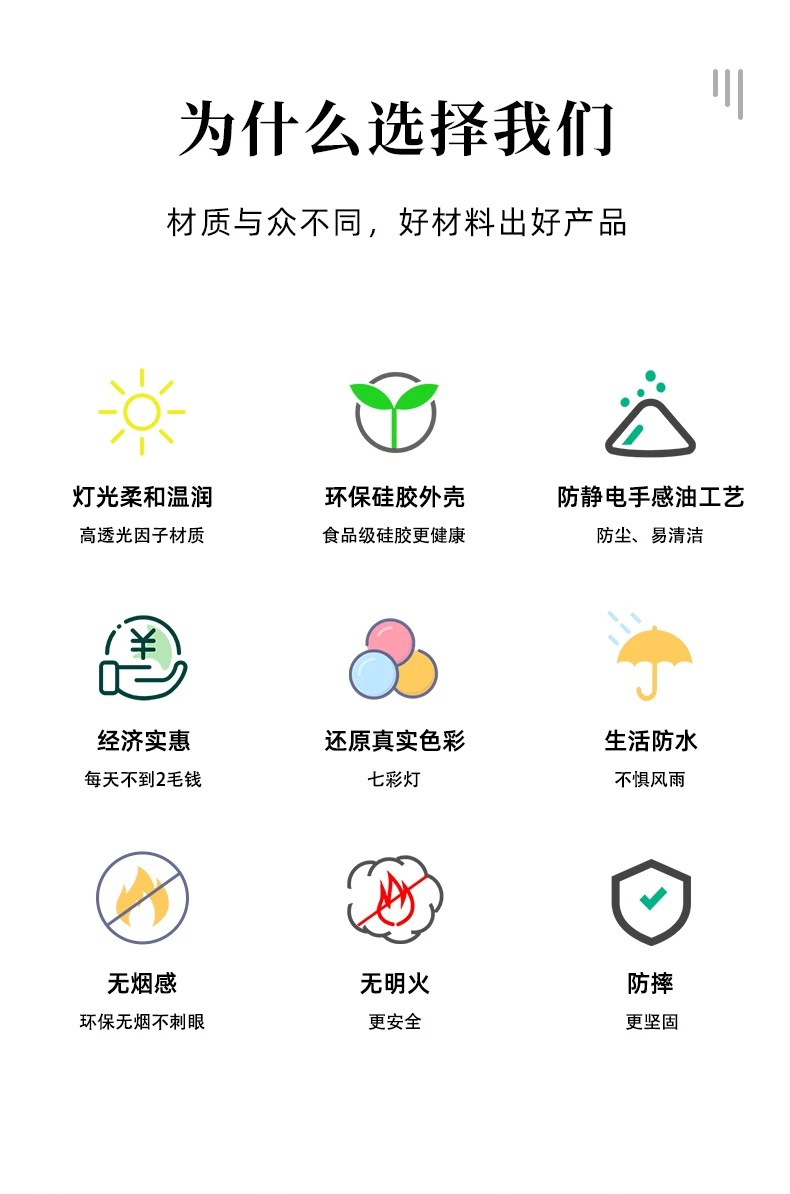 为什么选择我们

材质与众不同，好材料出好产品

灯光柔和温润
高透光因子材质

环保硅胶外壳
食品级硅胶更健康

防静电手感油工艺
防尘、易清洁

经济实惠
每天不到2毛钱

还原真实色彩
七彩灯

生活防水
不惧风雨

无烟感
环保无烟不刺眼

无明火
更安全

防摔
更坚固