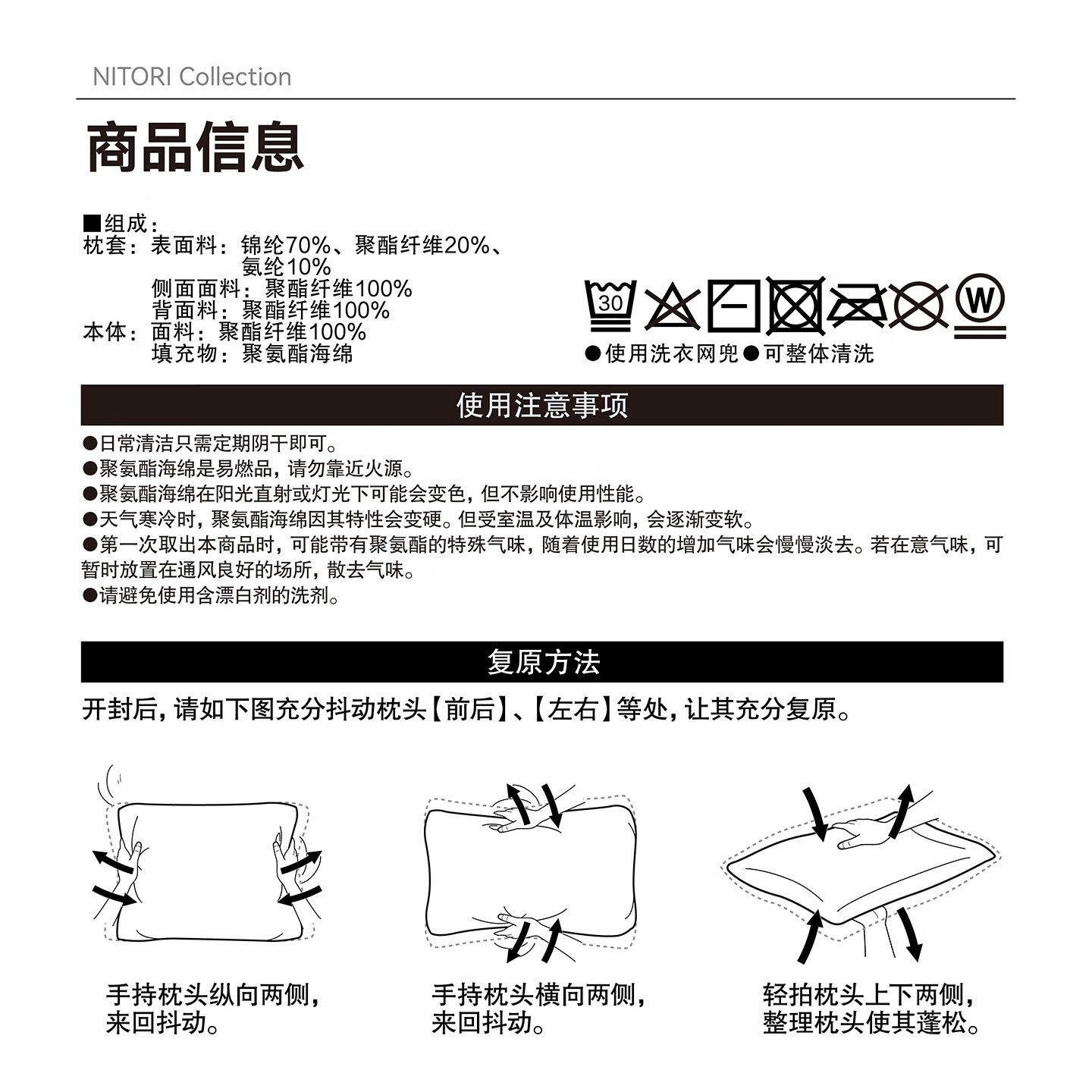 NITORI Collection

商品信息

■组成：
枕套：表面料：锦纶70%、聚酯纤维20%、氨纶10%
侧面面料：聚酯纤维100%
背面料：聚酯纤维100%
本体：面料：聚酯纤维100%
填充物：聚氨酯海绵

30

W

●使用洗衣网兜●可整体清洗

使用注意事项

●日常清洁只需定期阴干即可。
●聚氨酯海绵是易燃品，请勿靠近火源。
●聚氨酯海绵在阳光直射或灯光下可能会变色，但不影响使用性能。
●天气寒冷时，聚氨酯海绵因其特性会变硬。但受室温及体温影响，会逐渐变软。
●第一次取出本商品时，可能带有聚氨酯的特殊气味，随着使用日数的增加气味会慢慢淡去。若在意气味，可暂时放置在通风良好的场所，散去气味。
●请避免使用含漂白剂的洗剂。

复原方法

开封后，请如下图充分抖动枕头【前后】、【左右】等处，让其充分复原。

手持枕头纵向两侧，来回抖动。

手持枕头横向两侧，来回抖动。

轻拍枕头上下两侧，整理枕头使其蓬松。