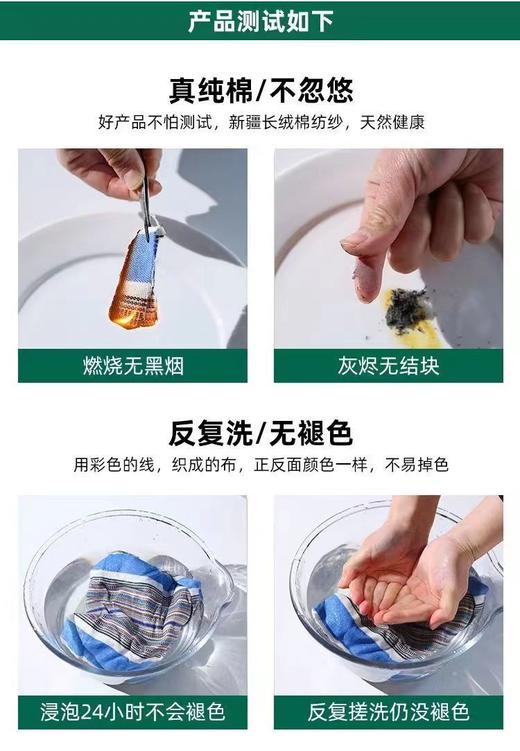 产品测试如下

真纯棉/不忽悠

好产品不怕测试，新疆长绒棉纺纱，天然健康

燃烧无黑烟

灰烬无结块

反复洗/无褪色

用彩色的线，织成的布，正反面颜色一样，不易掉色

浸泡24小时不会褪色

反复搓洗仍没褪色