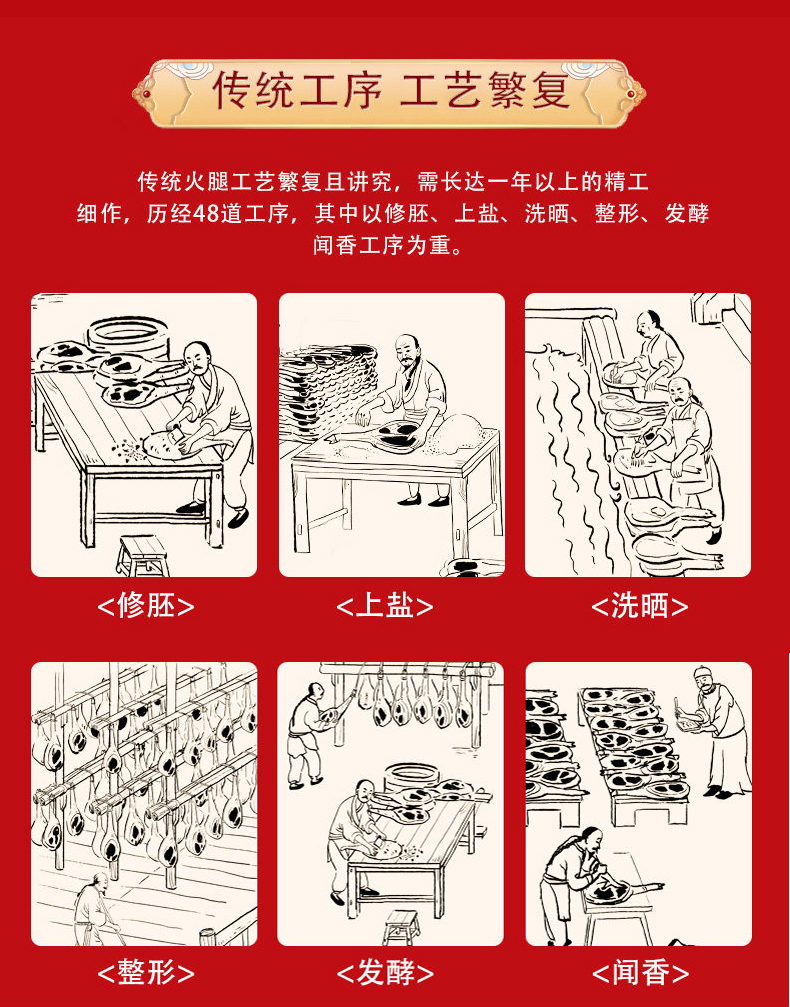 传统工序 工艺繁复

传统火腿工艺繁复且讲究，需长达一年以上的精工细作，历经48道工序，其中以修胚、上盐、洗晒、整形、发酵闻香工序为重。

<修胚>

<上盐>

<洗晒>

<整形>

<发酵>

<闻香>