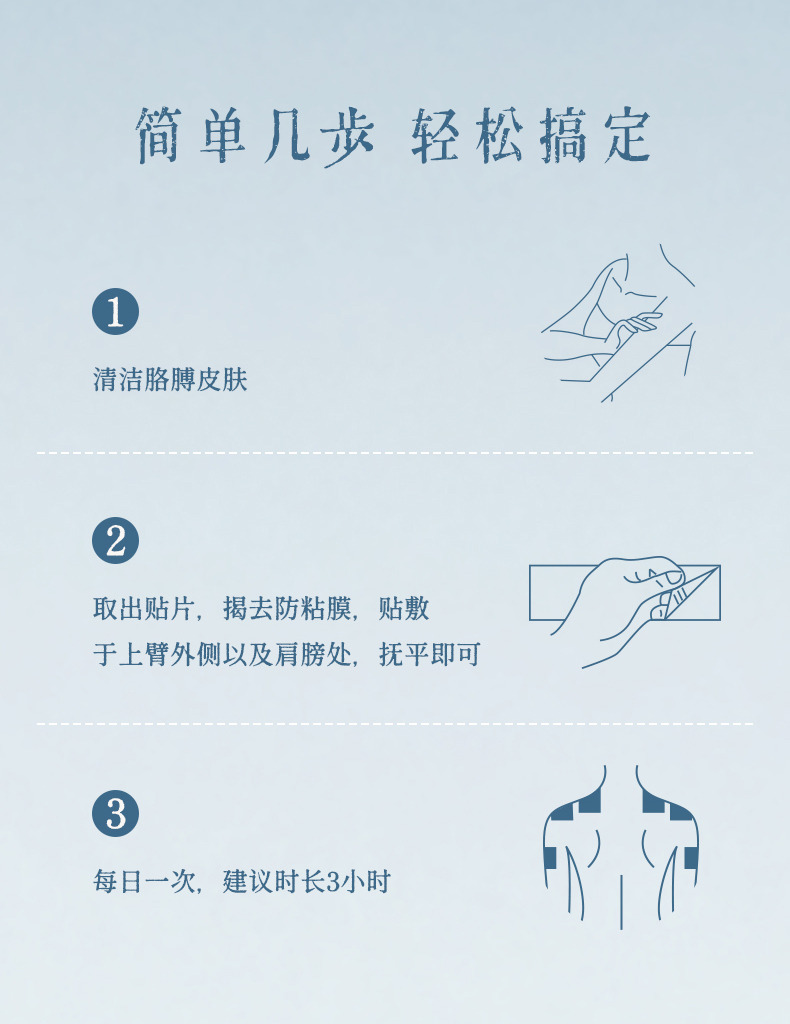 简单几步 轻松搞定

1

清洁胳膊皮肤

2

取出贴片，揭去防粘膜，贴敷于上臂外侧以及肩膀处，抚平即可

3

每日一次，建议时长3小时