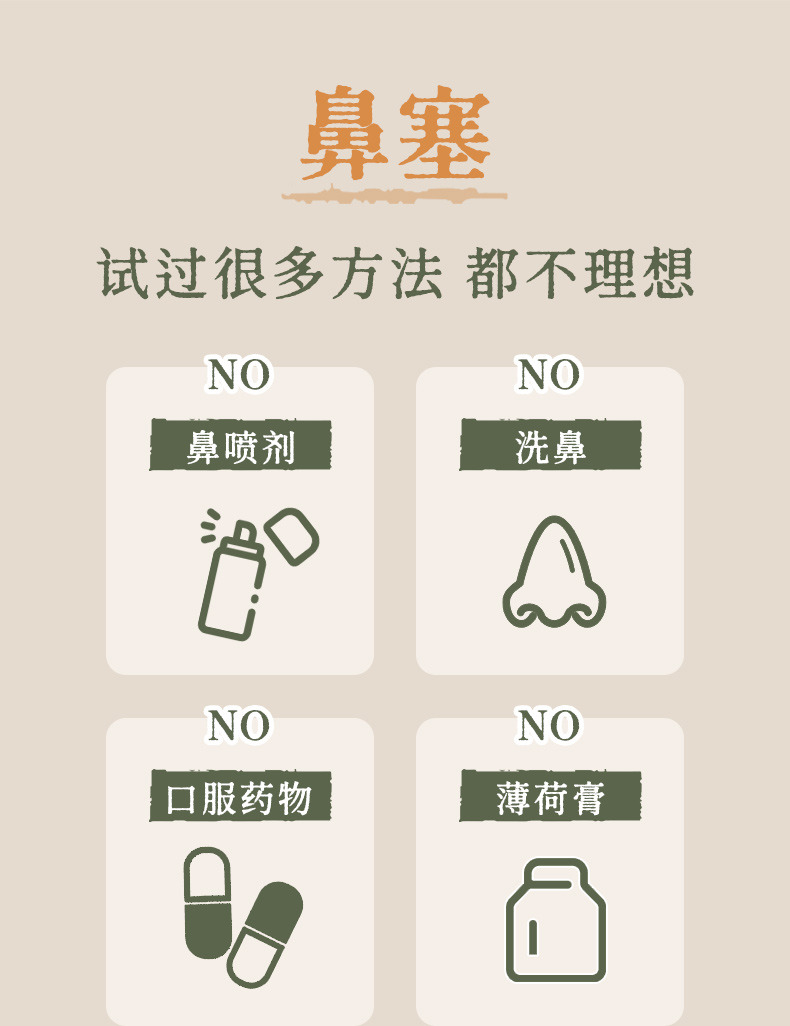 鼻塞

试过很多方法 都不理想

NO

鼻喷剂

NO

洗鼻

NO

口服药物

NO

薄荷膏