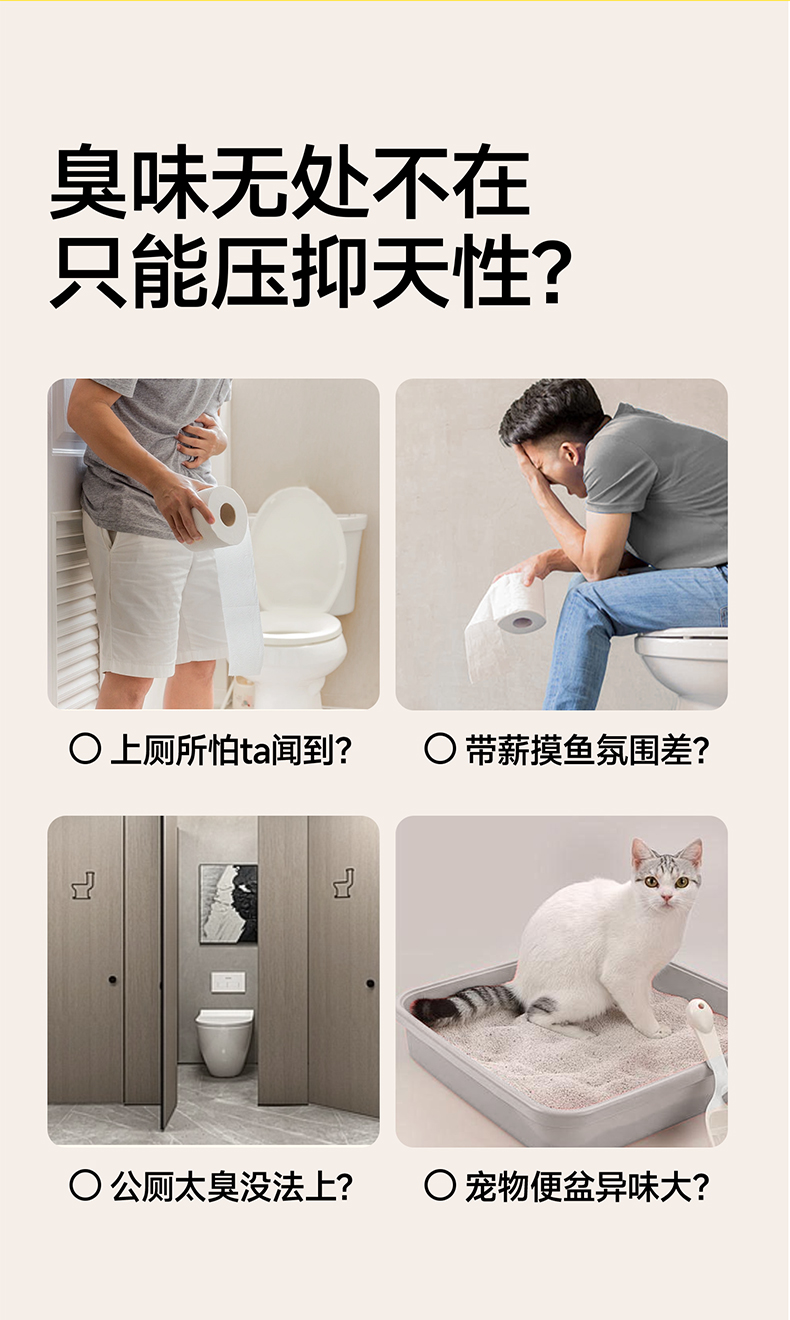 臭味无处不在
只能压抑天性?

○ 上厕所怕ta闻到?

○ 带薪摸鱼氛围差?

○ 公厕太臭没法上?

○ 宠物便盆异味大?