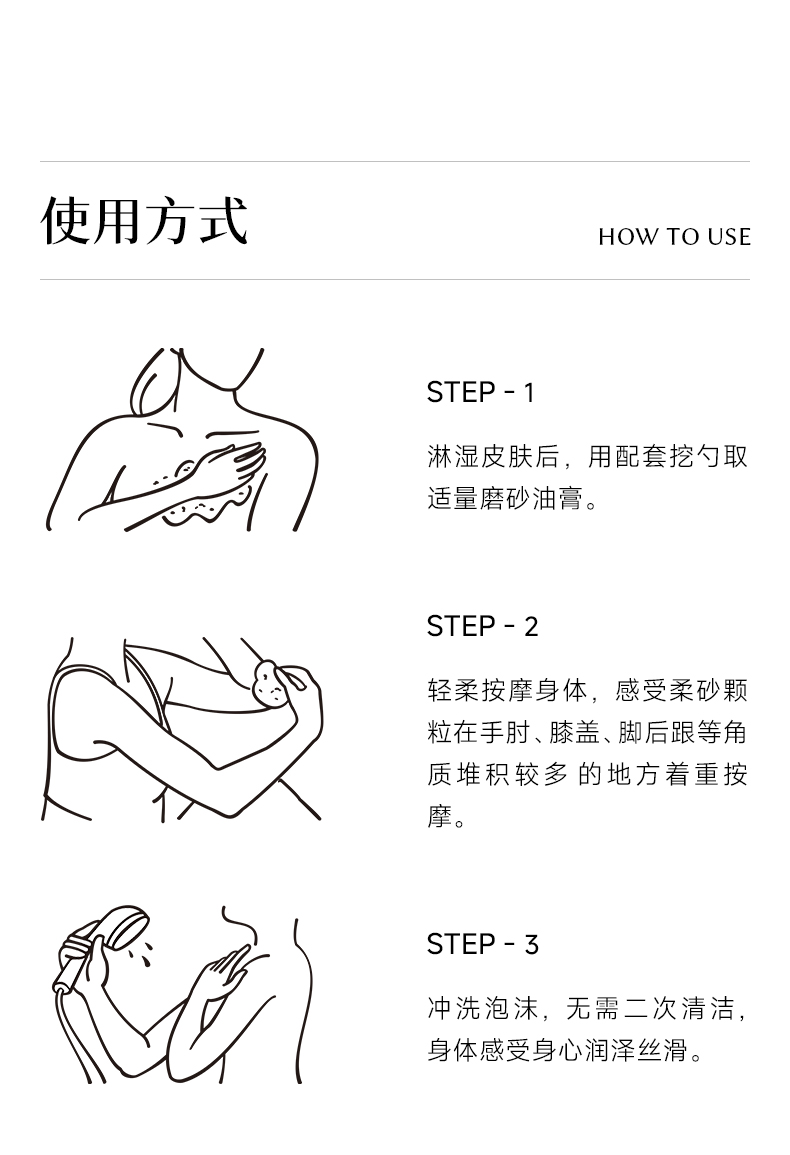 使用方式

HOW TO USE

STEP - 1

淋湿皮肤后，用配套挖勺取适量磨砂油膏。

STEP - 2

轻柔按摩身体，感受柔砂颗粒在手肘、膝盖、脚后跟等角质堆积较多 的地方着重按摩。

STEP - 3

冲洗泡沫，无需二次清洁，身体感受身心润泽丝滑。