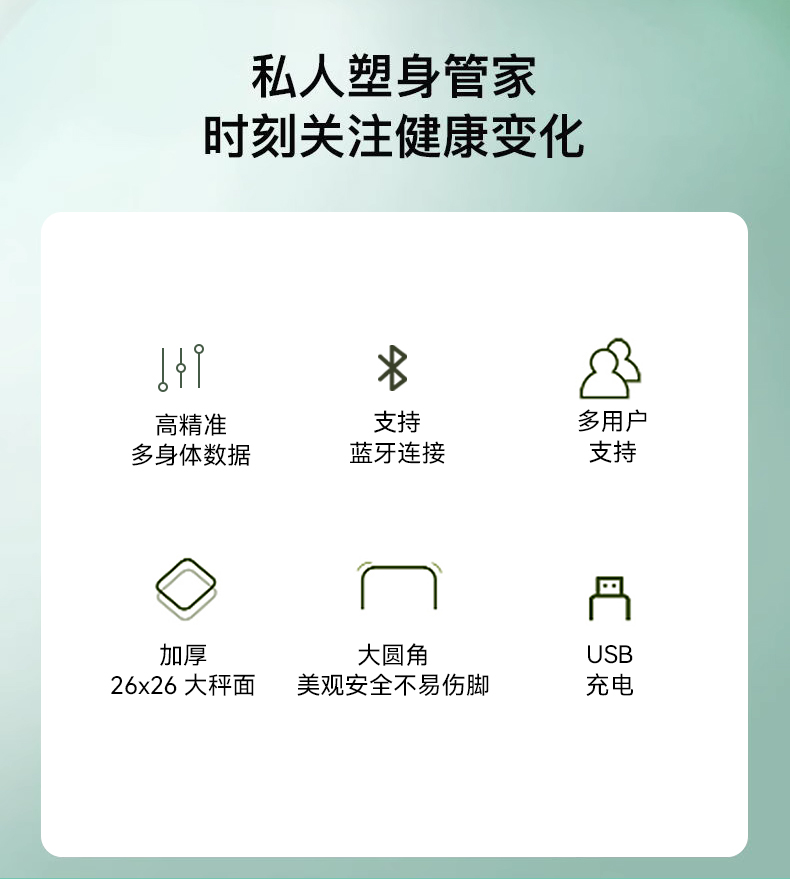 私人塑身管家
时刻关注健康变化

高精准
多身体数据

支持
蓝牙连接

多用户
支持

加厚
26x26 大秤面

大圆角
美观安全不易伤脚

USB
充电