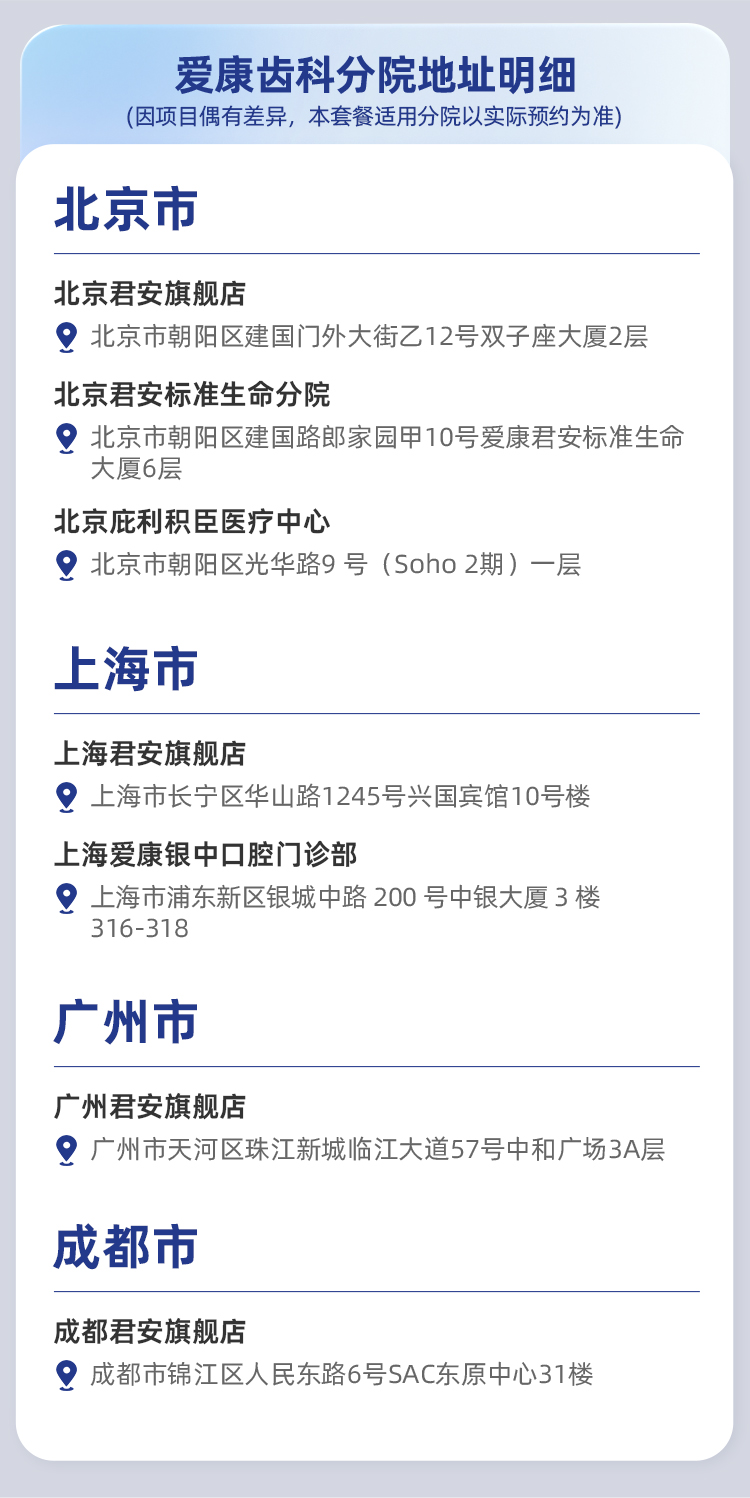 爱康齿科分院地址明细
(因项目偶有差异，本套餐适用分院以实际预约为准)

北京市

北京君安旗舰店
北京市朝阳区建国门外大街乙12号双子座大厦2层

北京君安标准生命分院
北京市朝阳区建国路郎家园甲10号爱康君安标准生命大厦6层

北京庇利积臣医疗中心
北京市朝阳区光华路9号（Soho 2期）一层

上海市

上海君安旗舰店
上海市长宁区华山路1245号兴国宾馆10号楼

上海爱康银中口腔门诊部
上海市浦东新区银城中路200号中银大厦3楼316-318

广州市

广州君安旗舰店
广州市天河区珠江新城临江大道57号中和广场3A层

成都市

成都君安旗舰店
成都市锦江区人民东路6号SAC东原中心31楼