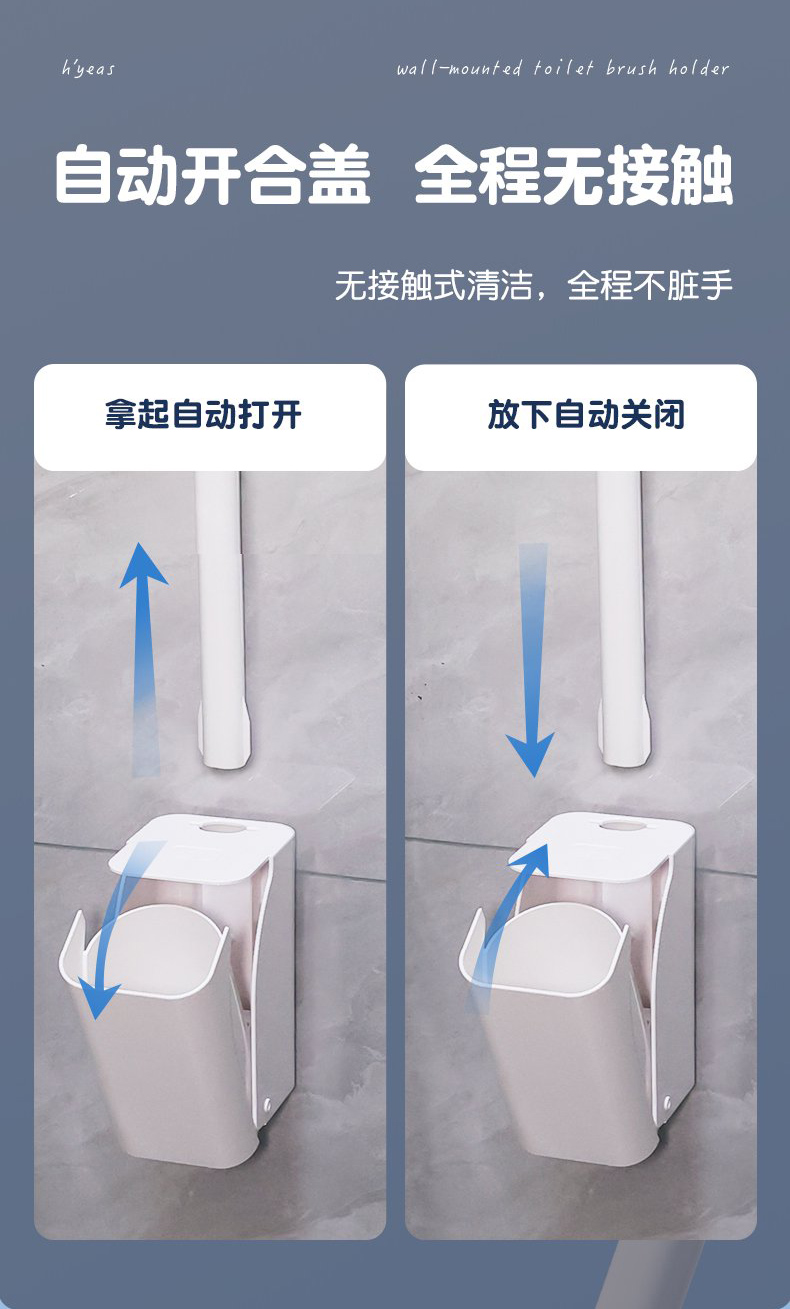 h'yeas

wall-mounted toilet brush holder

自动开合盖 全程无接触

无接触式清洁，全程不脏手

拿起自动打开

放下自动关闭